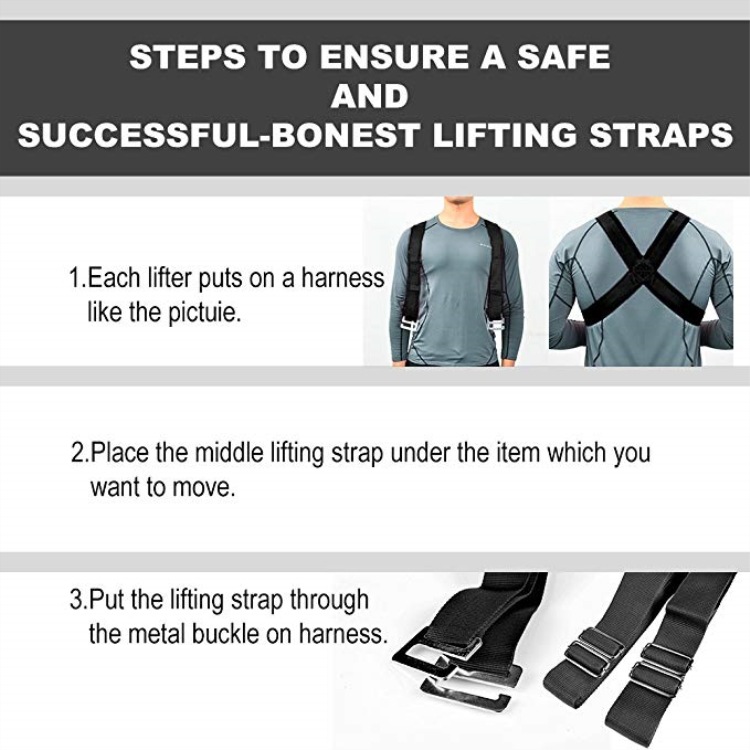 STEPS TO ENSURE A SAFE AND SUCCESSFUL-BONEST LIFTING STRAPS

1.Each lifter puts on a harness like the pictuie.

2.Place the middle lifting strap under the item which you want to move.

3.Put the lifting strap through the metal buckle on harness.