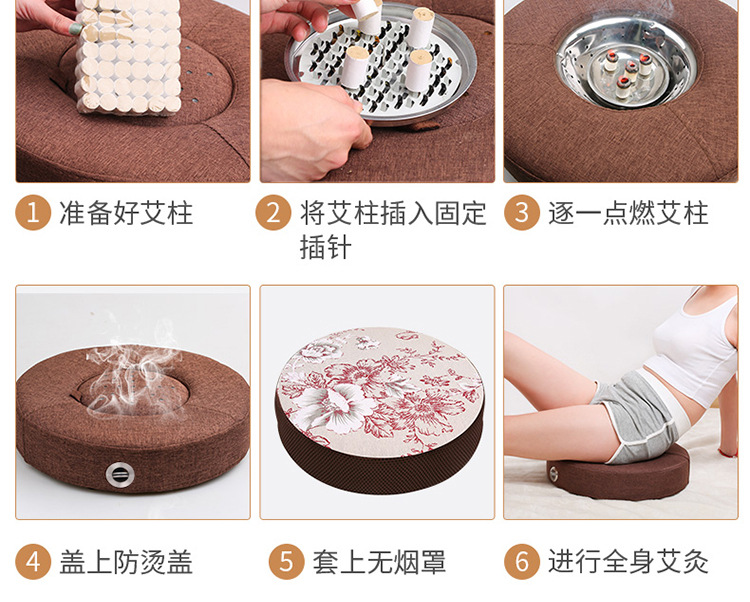 1 准备好艾柱

2 将艾柱插入固定插针

3 逐一点燃艾柱

4 盖上防烫盖

5 套上无烟罩

6 进行全身艾灸