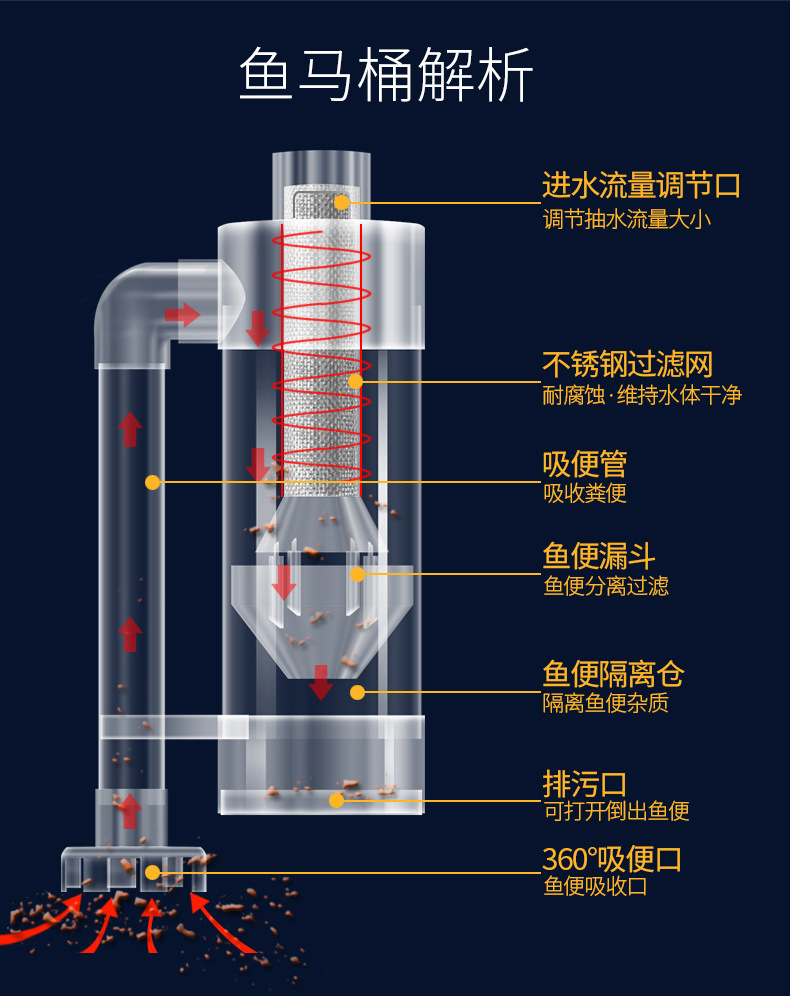 鱼马桶解析

进水流量调节口
调节抽水流量大小

不锈钢过滤网
耐腐蚀·维持水体干净

吸便管
吸收粪便

鱼便漏斗
鱼便分离过滤

鱼便隔离仓
隔离鱼便杂质

排污口
可打开倒出鱼便

360°吸便口
鱼便吸收口