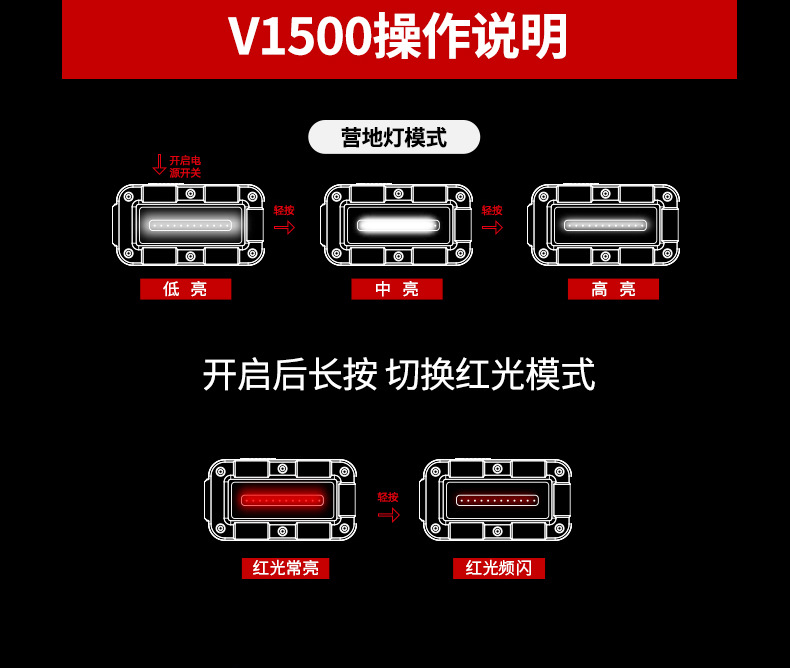 V1500操作说明

营地灯模式

开启电源开关

轻按

轻按

低 亮

中 亮

高 亮

开启后长按 切换红光模式

轻按

红光常亮

红光频闪