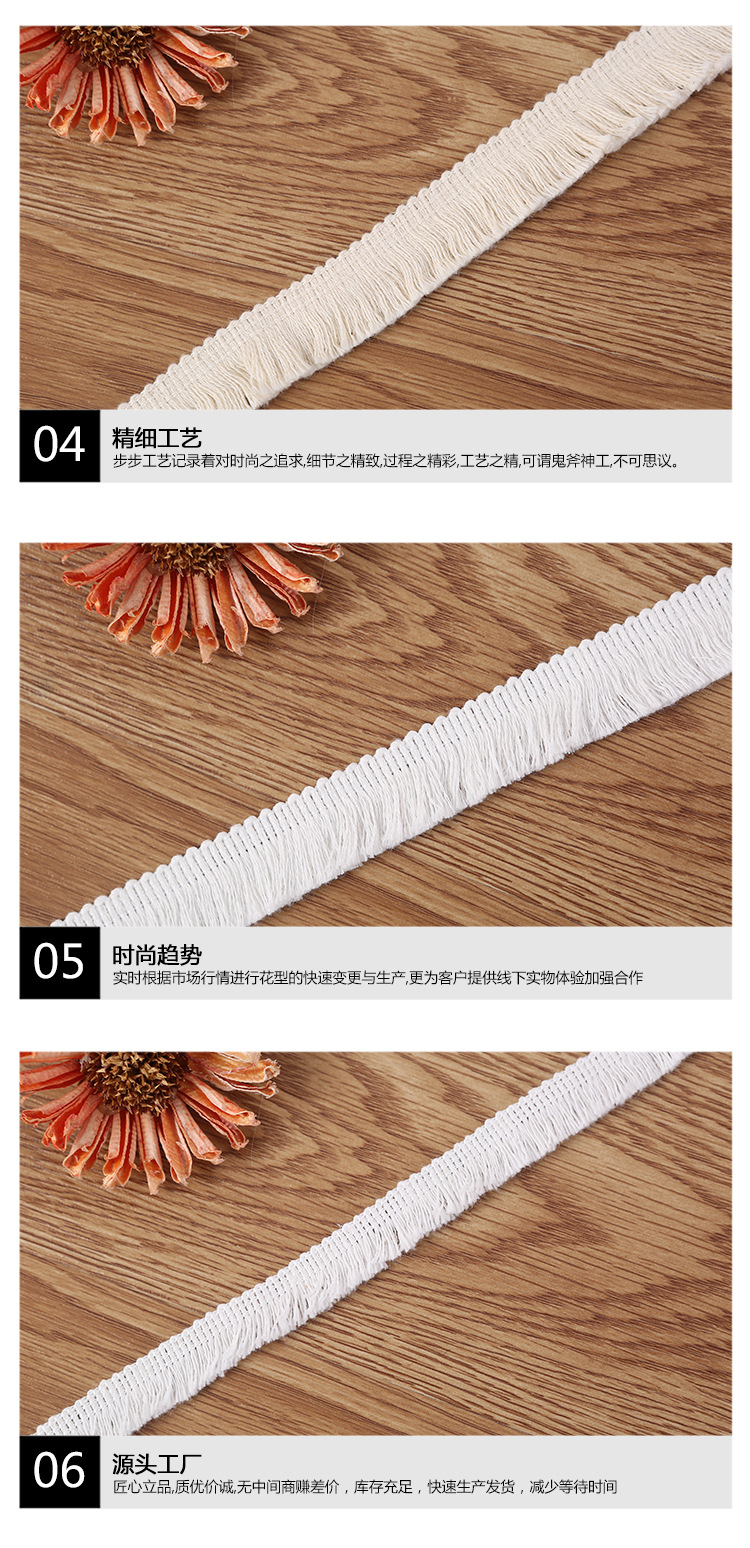 04 精细工艺
步步工艺记录着对时尚之追求,细节之精致,过程之精彩,工艺之精,可谓鬼斧神工,不可思议。

05 时尚趋势
实时根据市场行情进行花型的快速变更与生产,更为客户提供线下实物体验加强合作

06 源头工厂
匠心立品,质优价诚,无中间商赚差价，库存充足，快速生产发货，减少等待时间