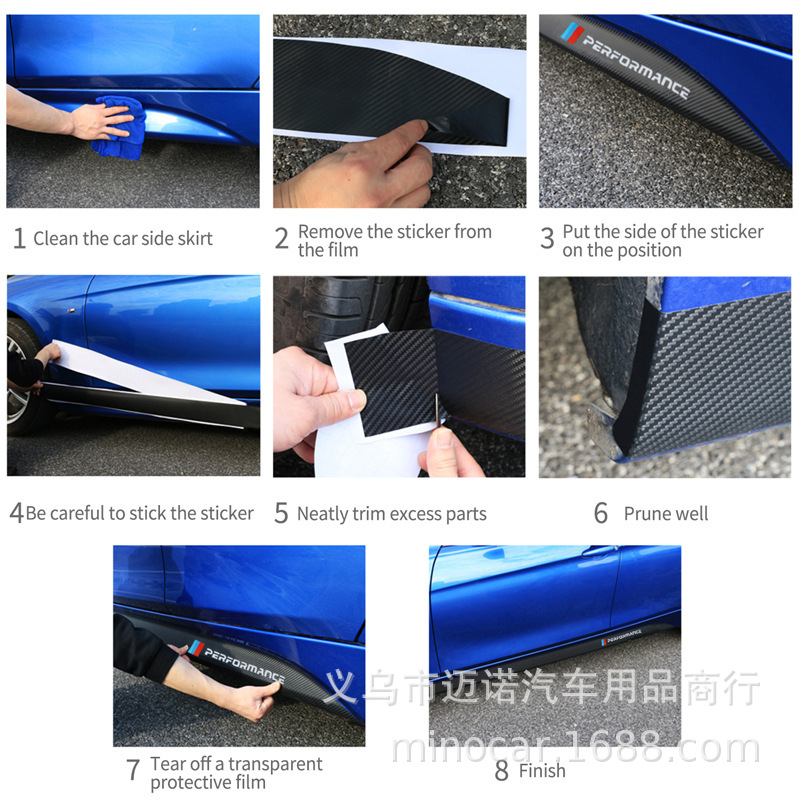 PERFORMANCE

1 Clean the car side skirt

2 Remove the sticker from the film

3 Put the side of the sticker on the position

4 Be careful to stick the sticker

5 Neatly trim excess parts

6 Prune well

PERFORMANCE

PERFORMANCE

义乌市迈诺汽车用品商行

minocar.1688.com

7 Tear off a transparent protective film

8 Finish