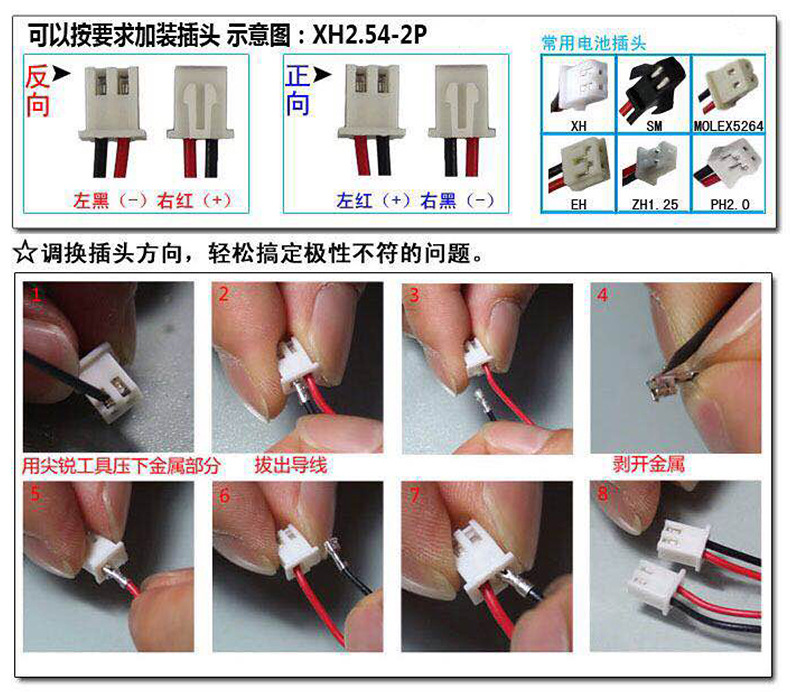 可以按要求加装插头 示意图：XH2.54-2P

反向

左黑（-）右红（+）

正向

左红（+）右黑（-）

常用电池插头

XH

SM

MOLEX5264

EH

ZH1.25

PH2.0

☆调换插头方向，轻松搞定极性不符的问题。

1

2

3

4

用尖锐工具压下金属部分

拔出导线

剥开金属

5

6

7

8