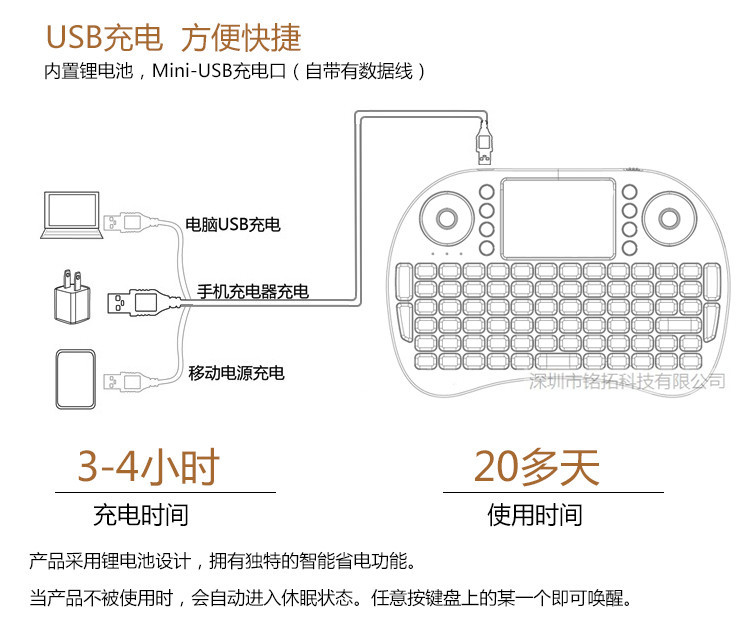 USB充电 方便快捷
内置锂电池，Mini-USB充电口（自带有数据线）

电脑USB充电
手机充电器充电
移动电源充电

深圳市铭拓科技有限公司

3-4小时
充电时间

20多天
使用时间

产品采用锂电池设计，拥有独特的智能省电功能。

当产品不被使用时，会自动进入休眠状态。任意按键盘上的某一个即可唤醒。