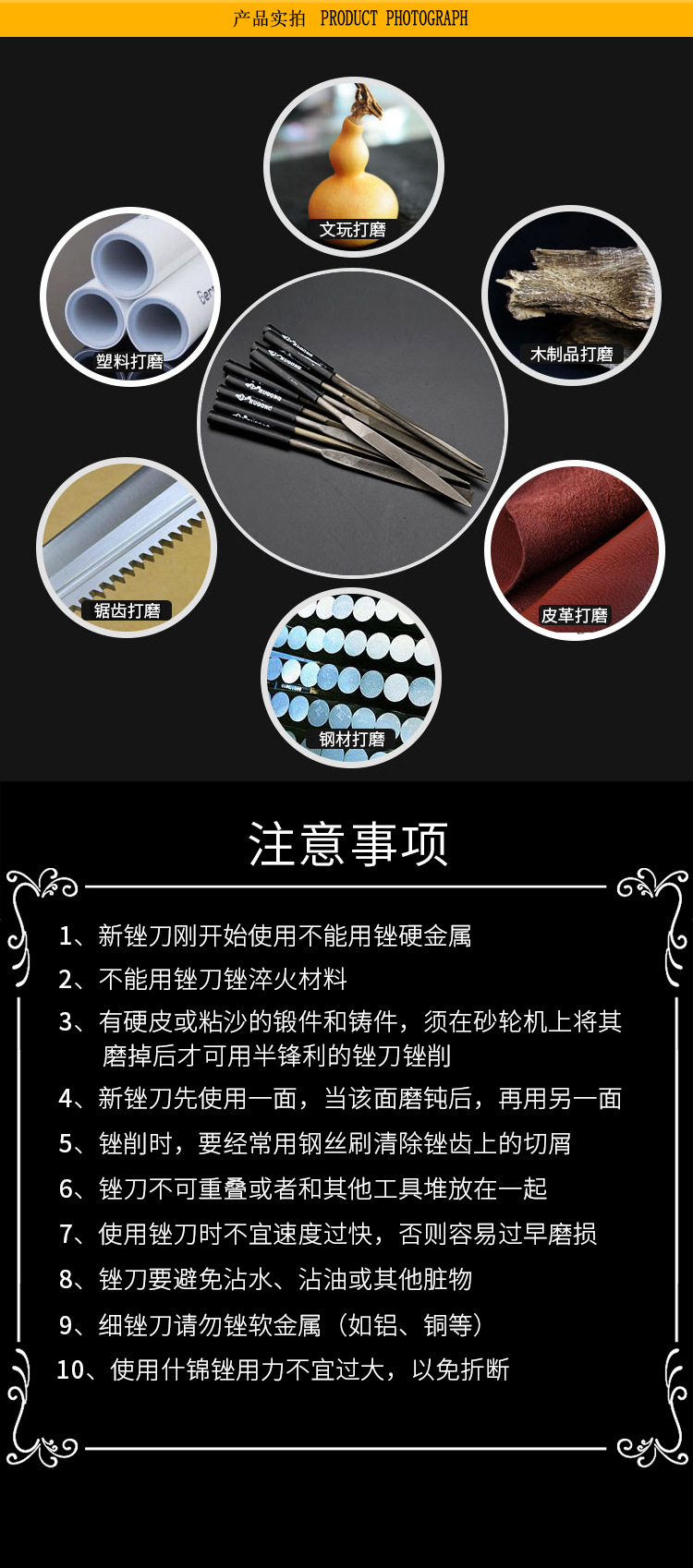 产品实拍 PRODUCT PHOTOGRAPH

文玩打磨

塑料打磨

木制品打磨

锯齿打磨

皮革打磨

钢材打磨

注意事项

1、新锉刀刚开始使用不能用锉硬金属

2、不能用锉刀锉淬火材料

3、有硬皮或粘沙的锻件和铸件，须在砂轮机上将其磨掉后才可用半锋利的锉刀锉削

4、新锉刀先使用一面，当该面磨钝后，再用另一面

5、锉削时，要经常用钢丝刷清除锉齿上的切屑

6、锉刀不可重叠或者和其他工具堆放在一起

7、使用锉刀时不宜速度过快，否则容易过早磨损

8、锉刀要避免沾水、沾油或其他脏物

9、细锉刀请勿锉软金属（如铝、铜等）

10、使用什锦锉用力不宜过大，以免折断