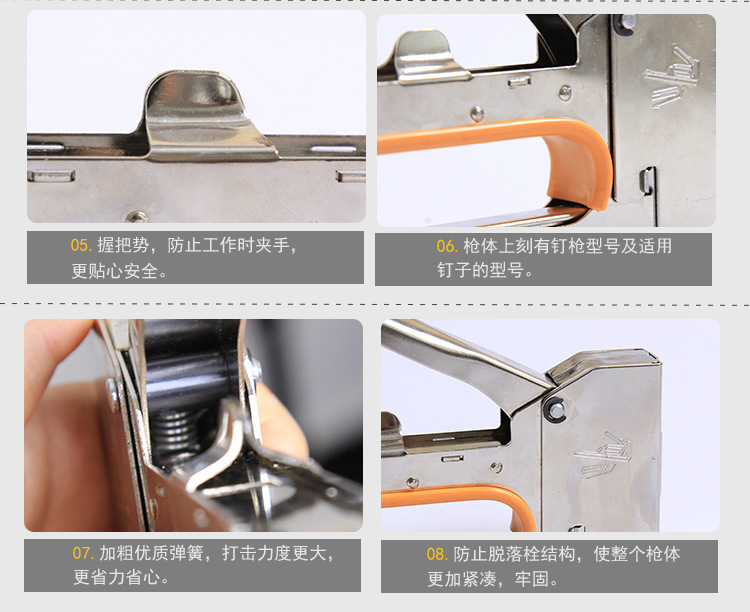 05. 握把势，防止工作时夹手，更贴心安全。

06. 枪体上刻有钉枪型号及适用钉子的型号。

07. 加粗优质弹簧，打击力度更大，更省力省心。

08. 防止脱落栓结构，使整个枪体更加紧凑，牢固。