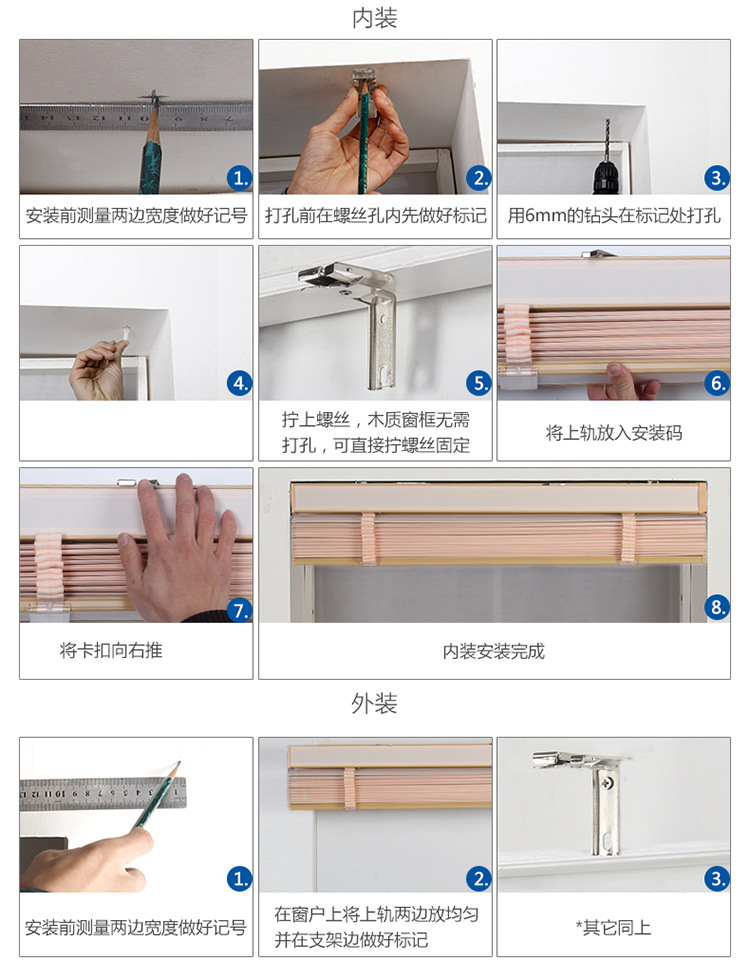 内装

1.
安装前测量两边宽度做好记号

2.
打孔前在螺丝孔内先做好标记

3.
用6mm的钻头在标记处打孔

4.

5.
拧上螺丝，木质窗框无需打孔，可直接拧螺丝固定

6.
将上轨放入安装码

7.
将卡扣向右推

8.
内装安装完成

外装

1.
安装前测量两边宽度做好记号

2.
在窗户上将上轨两边放均匀并在支架边做好标记

3.
*其它同上