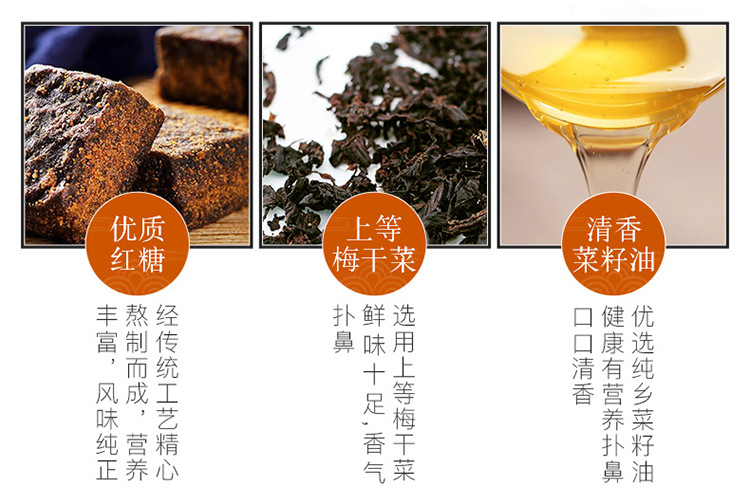 优质红糖

经传统工艺精心熬制而成，营养丰富，风味纯正

上等梅干菜

选用上等梅干菜鲜味十足，香气扑鼻

清香菜籽油

优选纯乡菜籽油健康有营养扑鼻口口清香