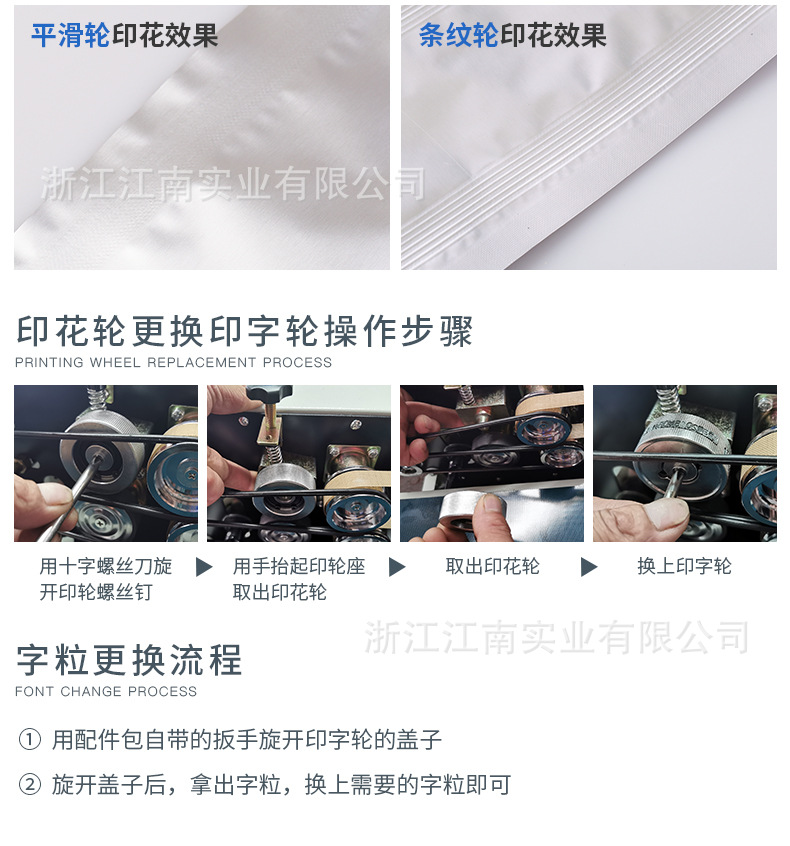 平滑轮印花效果

条纹轮印花效果

浙江江南实业有限公司

印花轮更换印字轮操作步骤
PRINTING WHEEL REPLACEMENT PROCESS

用十字螺丝刀旋开印轮螺丝钉

用手抬起印轮座取出印花轮

取出印花轮

换上印字轮

浙江江南实业有限公司

字粒更换流程
FONT CHANGE PROCESS

① 用配件包自带的扳手旋开印字轮的盖子

② 旋开盖子后，拿出字粒，换上需要的字粒即可