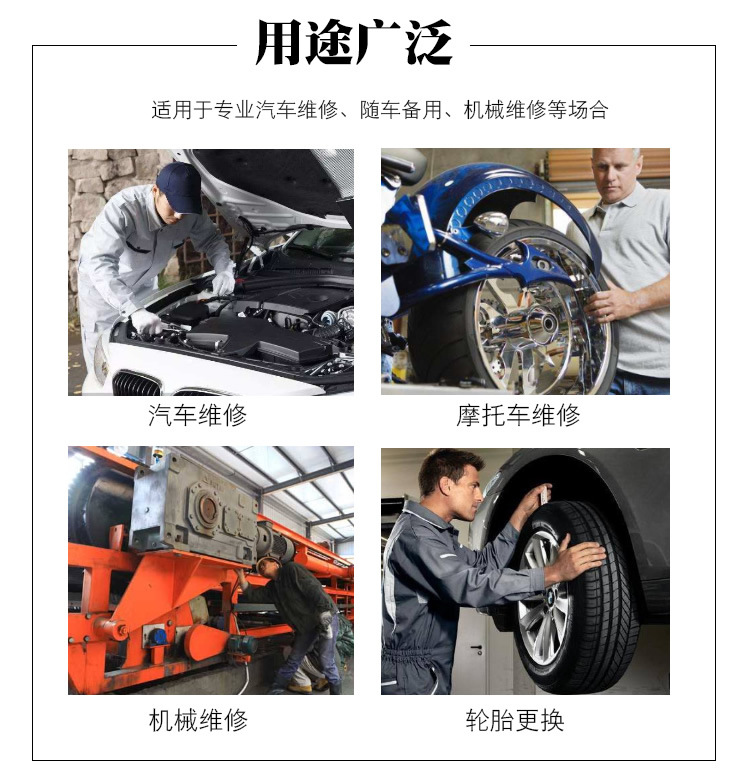 用途广泛

适用于专业汽车维修、随车备用、机械维修等场合

汽车维修

摩托车维修

机械维修

轮胎更换