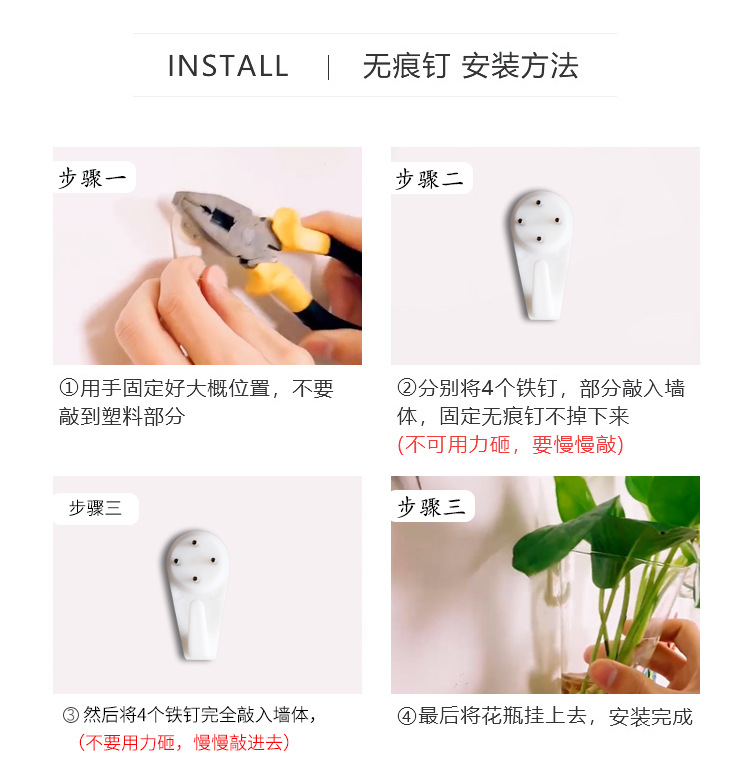 INSTALL | 无痕钉 安装方法

步骤一

①用手固定好大概位置，不要敲到塑料部分

步骤二

②分别将4个铁钉，部分敲入墙体，固定无痕钉不掉下来
(不可用力砸，要慢慢敲)

步骤三

③ 然后将4个铁钉完全敲入墙体，
（不要用力砸，慢慢敲进去）

步骤三

④最后将花瓶挂上去，安装完成