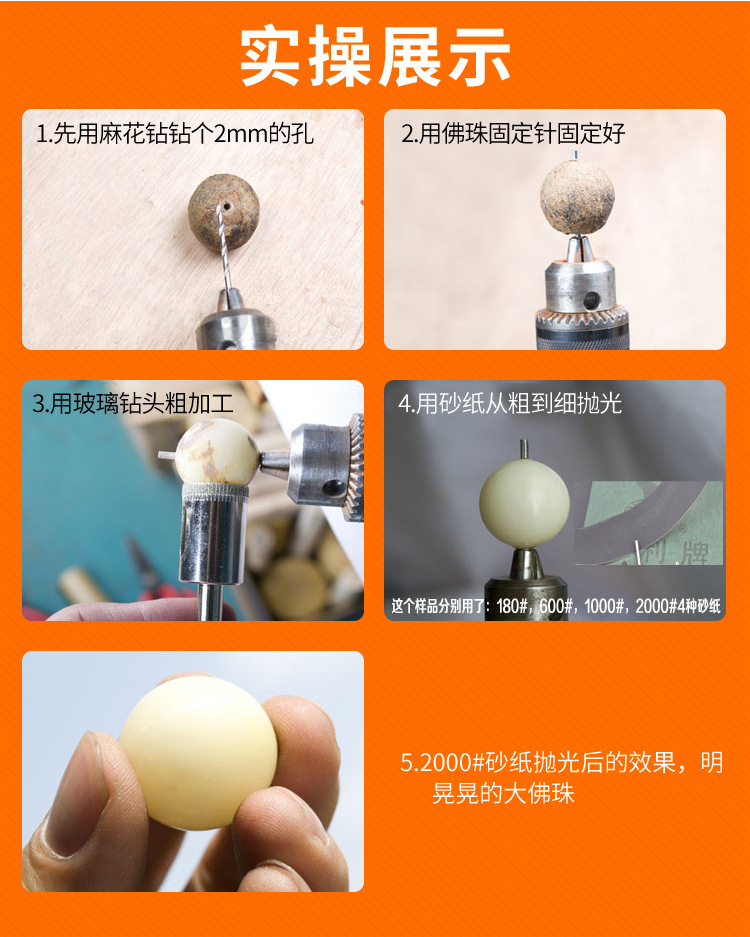 实操展示

1.先用麻花钻钻个2mm的孔

2.用佛珠固定针固定好

3.用玻璃钻头粗加工

4.用砂纸从粗到细抛光

利牌

这个样品分别用了：180#，600#，1000#，2000#4种砂纸

5.2000#砂纸抛光后的效果，明晃晃的大佛珠