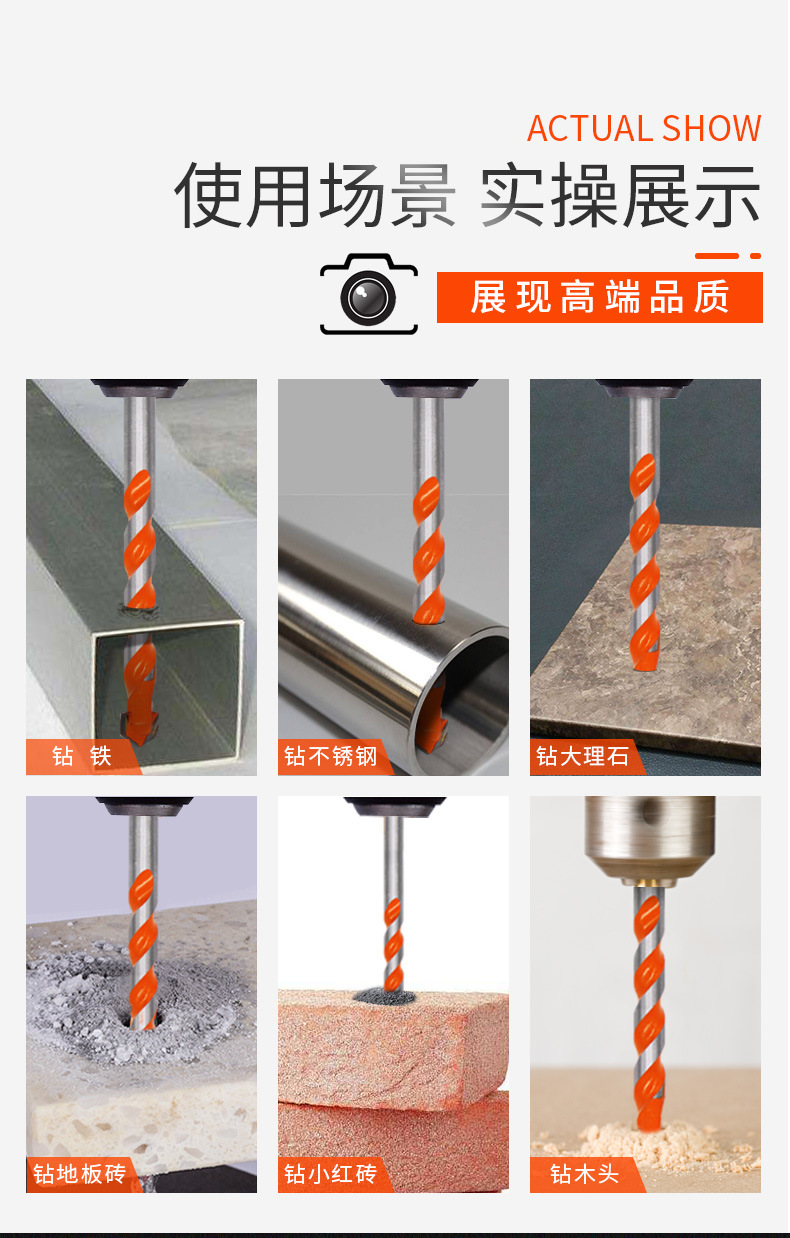 ACTUAL SHOW

使用场景 实操展示

展现高端品质

钻 铁

钻不锈钢

钻大理石

钻地板砖

钻小红砖

钻木头