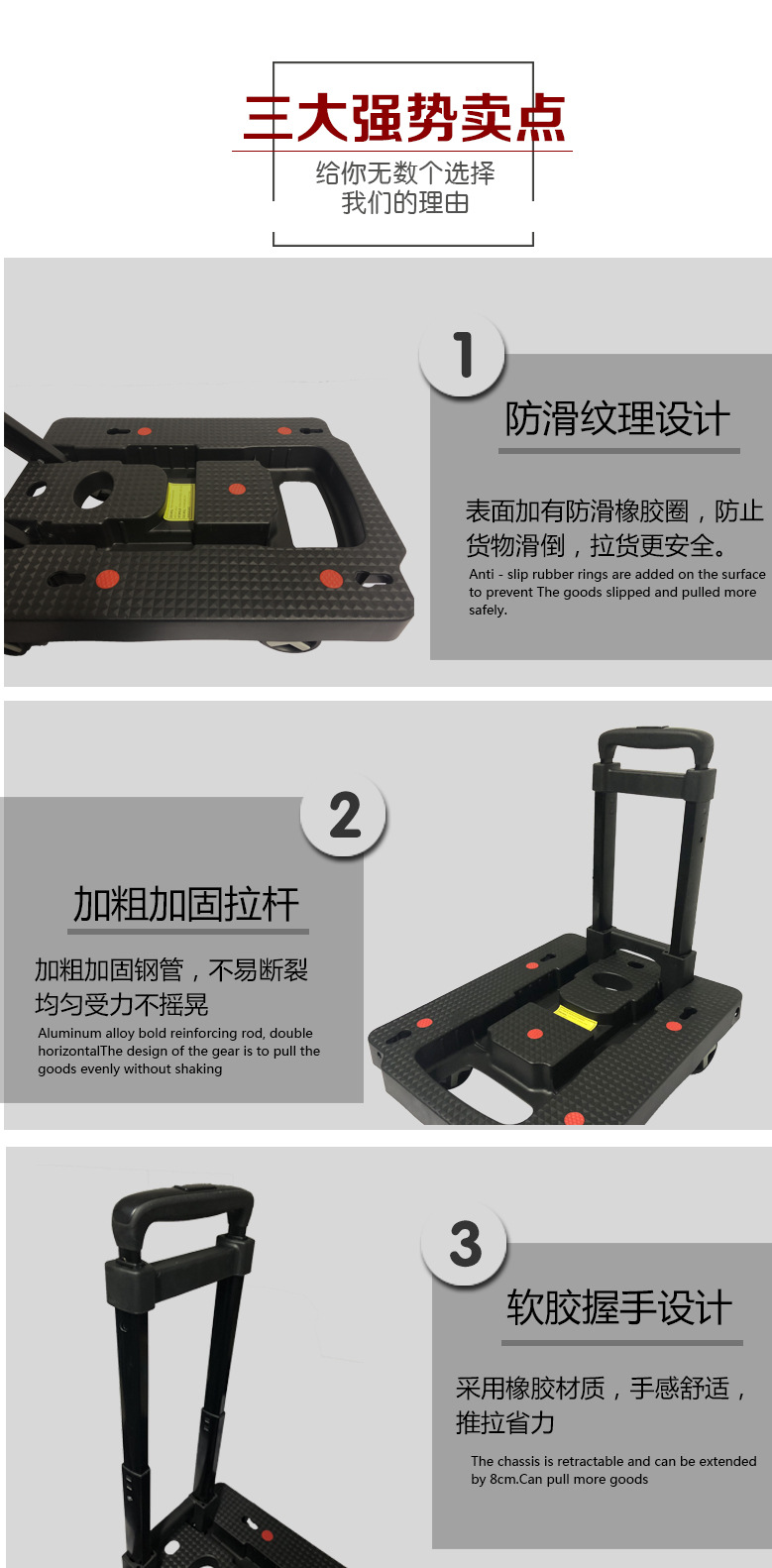 三大强势卖点
给你无数个选择
我们的理由

1
防滑纹理设计
表面加有防滑橡胶圈，防止货物滑倒，拉货更安全。
Anti - slip rubber rings are added on the surface to prevent The goods slipped and pulled more safely.

2
加粗加固拉杆
加粗加固钢管，不易断裂
均匀受力不摇晃
Aluminum alloy bold reinforcing rod, double horizontalThe design of the gear is to pull the goods evenly without shaking

3
软胶握手设计
采用橡胶材质，手感舒适，推拉省力
The chassis is retractable and can be extended by 8cm.Can pull more goods