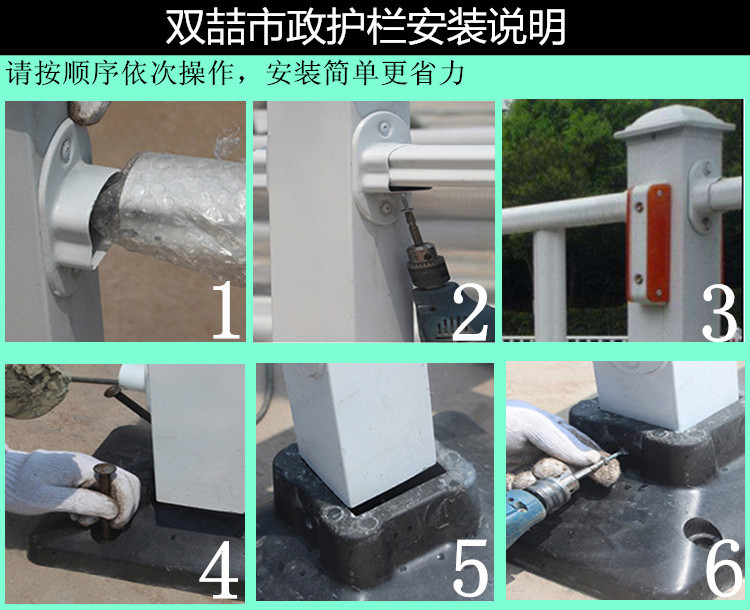 双喆市政护栏安装说明

请按顺序依次操作，安装简单更省力

1

2

3

4

5

6