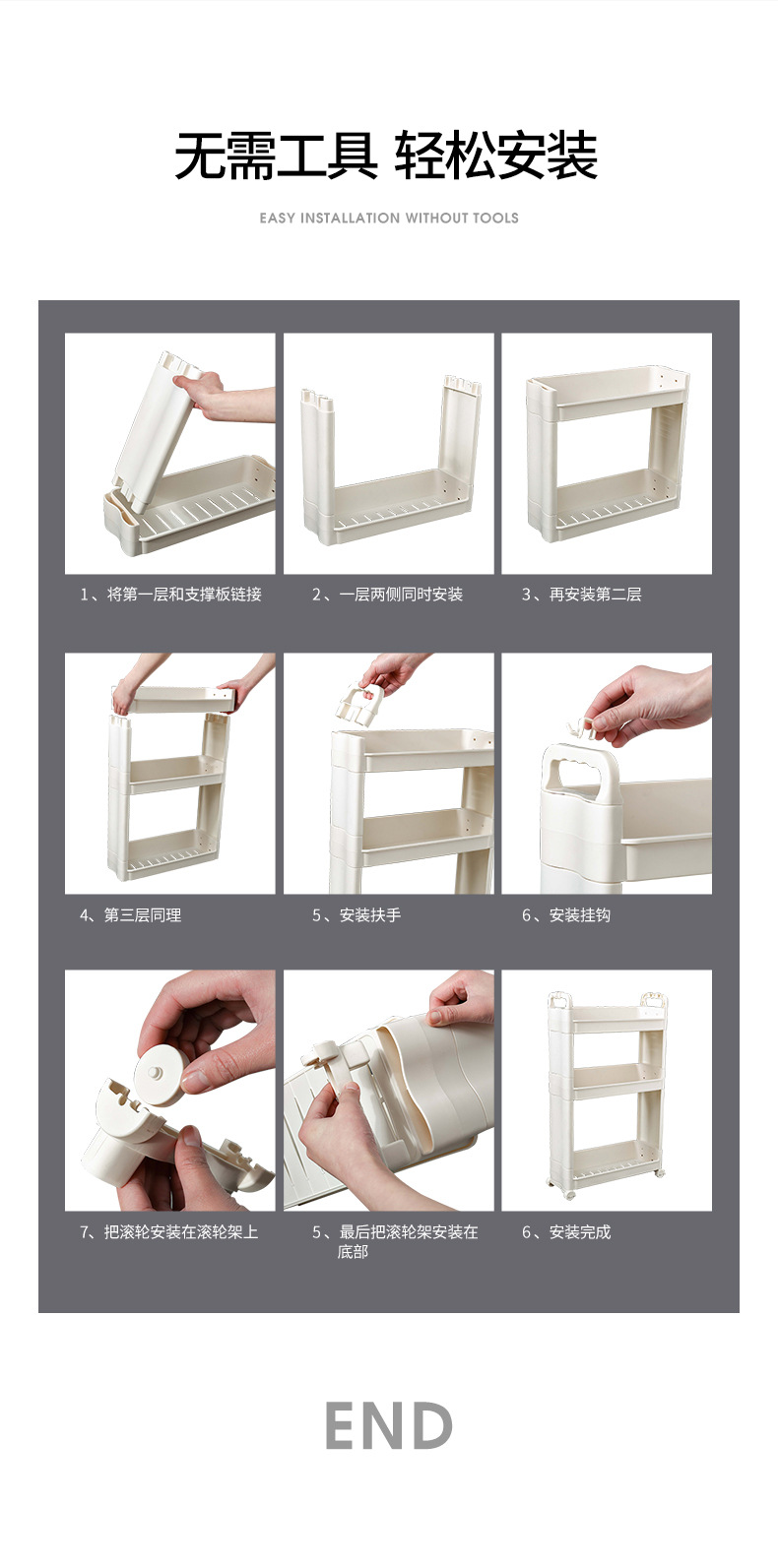 无需工具 轻松安装

EASY INSTALLATION WITHOUT TOOLS

1、将第一层和支撑板链接

2、一层两侧同时安装

3、再安装第二层

4、第三层同理

5、安装扶手

6、安装挂钩

7、把滚轮安装在滚轮架上

5、最后把滚轮架安装在底部

6、安装完成

END