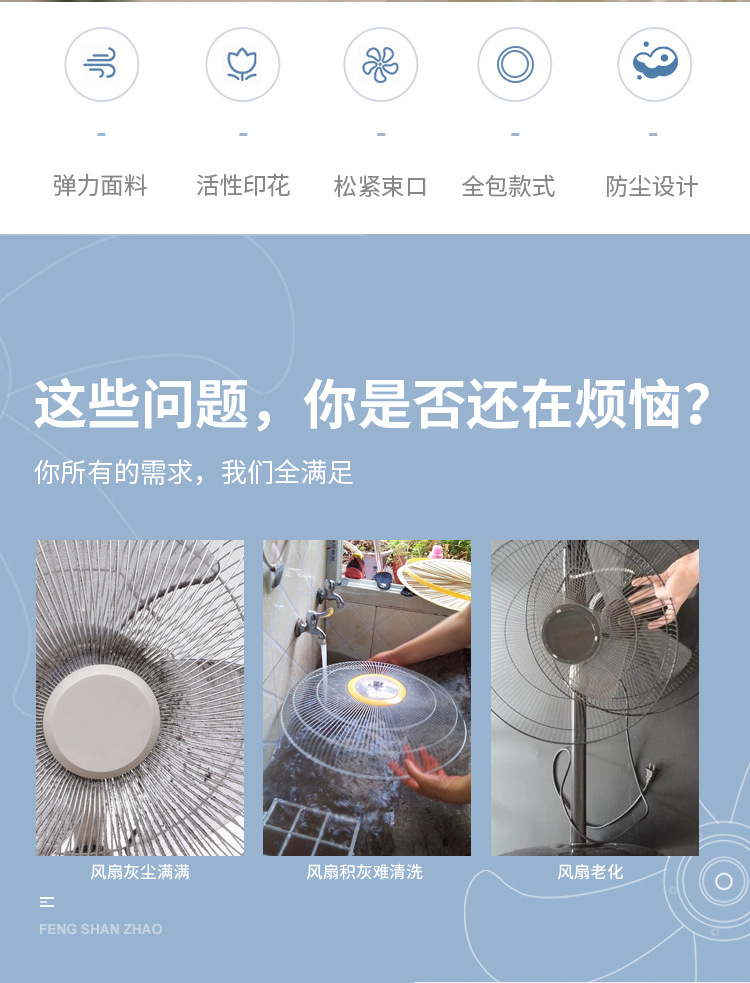 弹力面料

活性印花

松紧束口

全包款式

防尘设计

这些问题，你是否还在烦恼？

你所有的需求，我们全满足

风扇灰尘满满

风扇积灰难清洗

风扇老化

FENG SHAN ZHAO