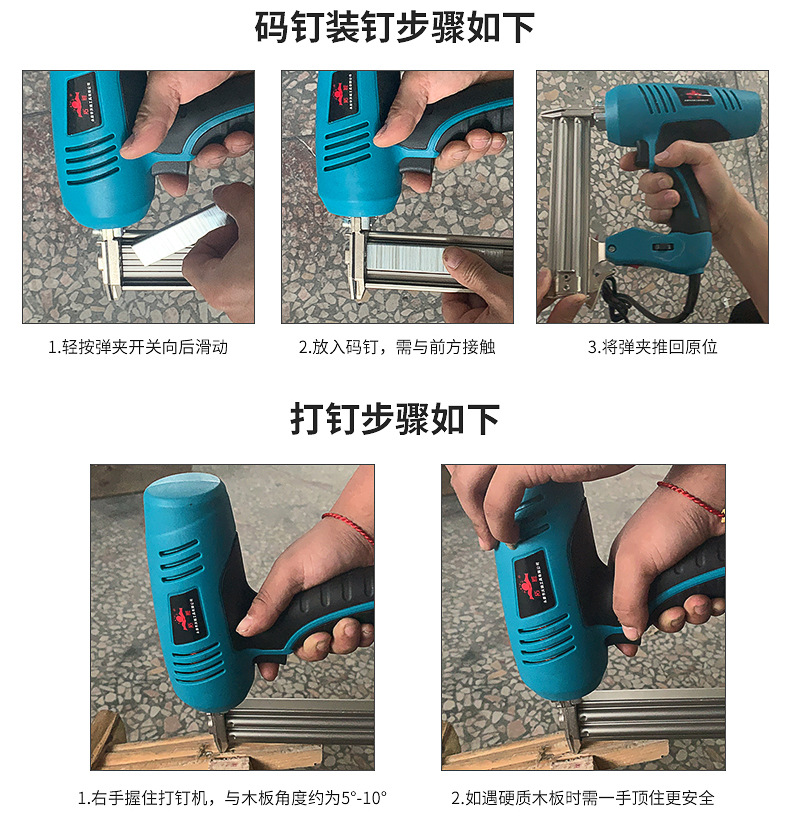 码钉装钉步骤如下

1.轻按弹夹开关向后滑动

2.放入码钉，需与前方接触

3.将弹夹推回原位

打钉步骤如下

1.右手握住打钉机，与木板角度约为5°-10°

2.如遇硬质木板时需一手顶住更安全