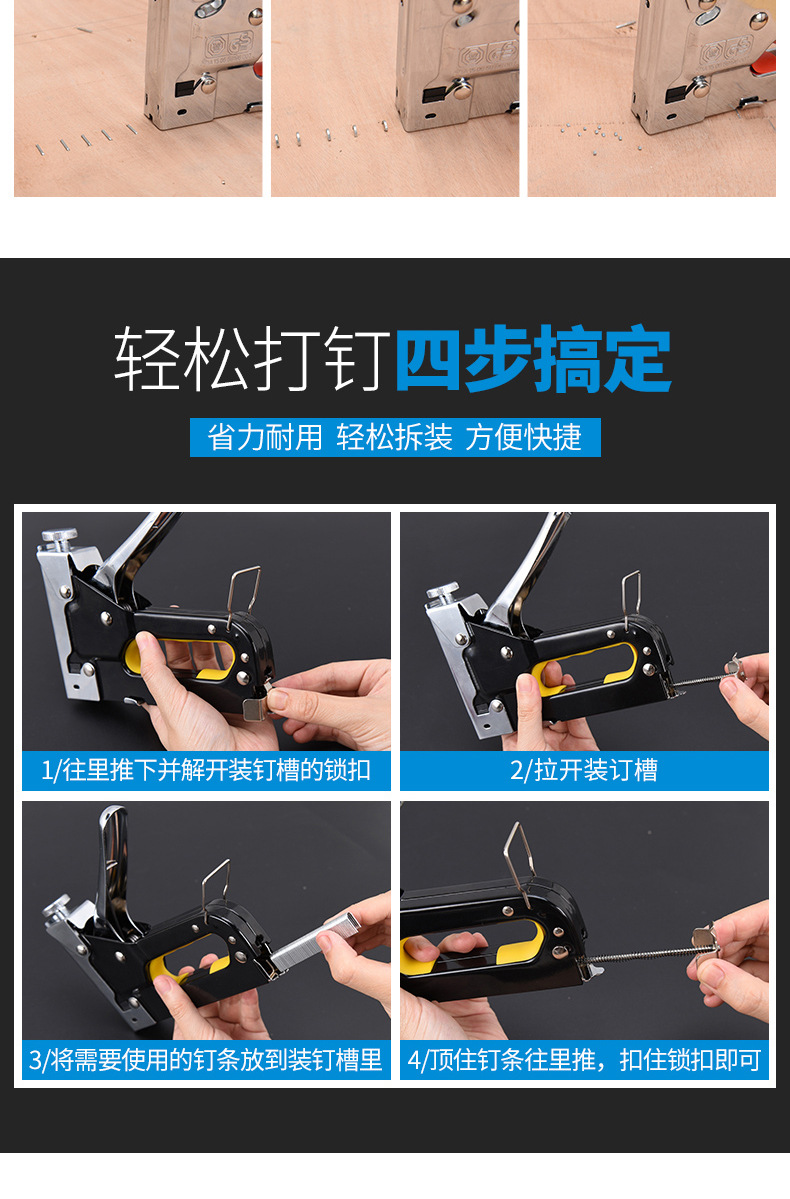 轻松打钉四步搞定

省力耐用 轻松拆装 方便快捷

1/往里推下并解开装钉槽的锁扣

2/拉开装订槽

3/将需要使用的钉条放到装钉槽里

4/顶住钉条往里推，扣住锁扣即可