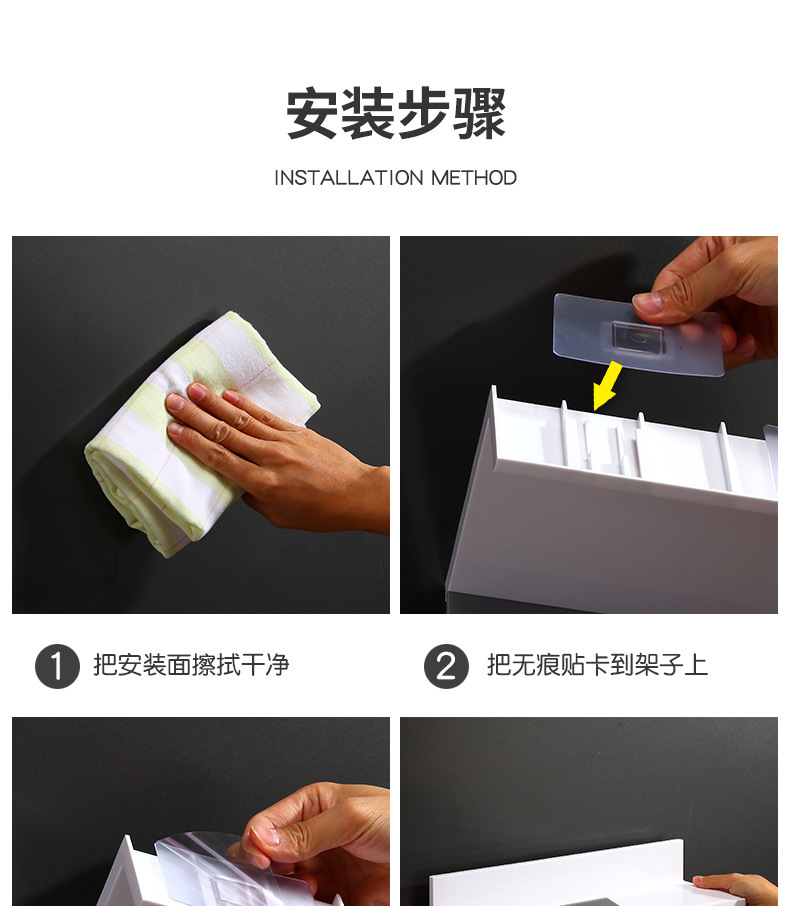 安装步骤

INSTALLATION METHOD

1 把安装面擦拭干净

2 把无痕贴卡到架子上