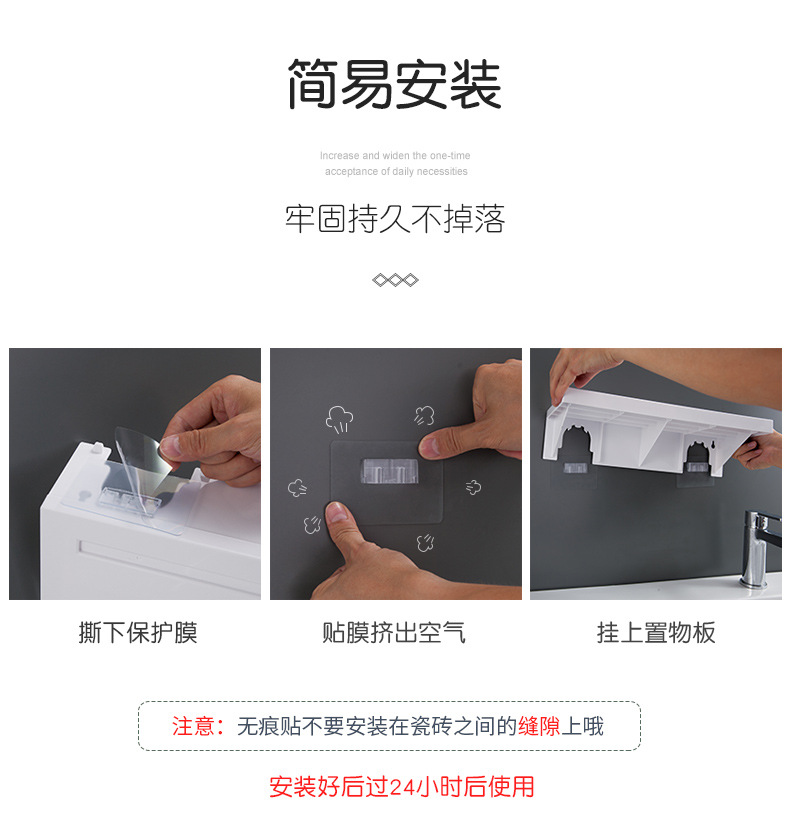 简易安装

Increase and widen the one-time acceptance of daily necessities

牢固持久不掉落

撕下保护膜

贴膜挤出空气

挂上置物板

注意：无痕贴不要安装在瓷砖之间的缝隙上哦

安装好后过24小时后使用