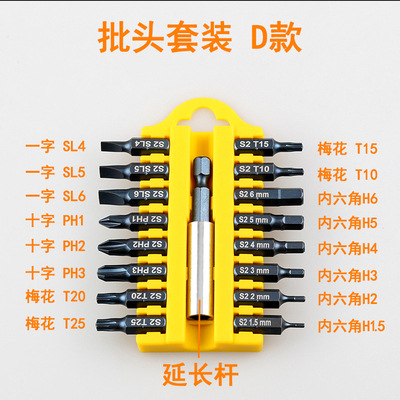 批头套装 D款

一字 SL4
一字 SL5
一字 SL6
十字 PH1
十字 PH2
十字 PH3
梅花 T20
梅花 T25

S2 SL4
S2 SL5
S2 SL6
S2 PH1
S2 PH2
S2 PH3
S2 T20
S2 T25

S2 T15
S2 T10
S2 6 mm
S2 5 mm
S2 4 mm
S2 3 mm
S2 2 mm
S2 1.5 mm

梅花 T15
梅花 T10
内六角H6
内六角H5
内六角H4
内六角H3
内六角H2
内六角H1.5

延长杆