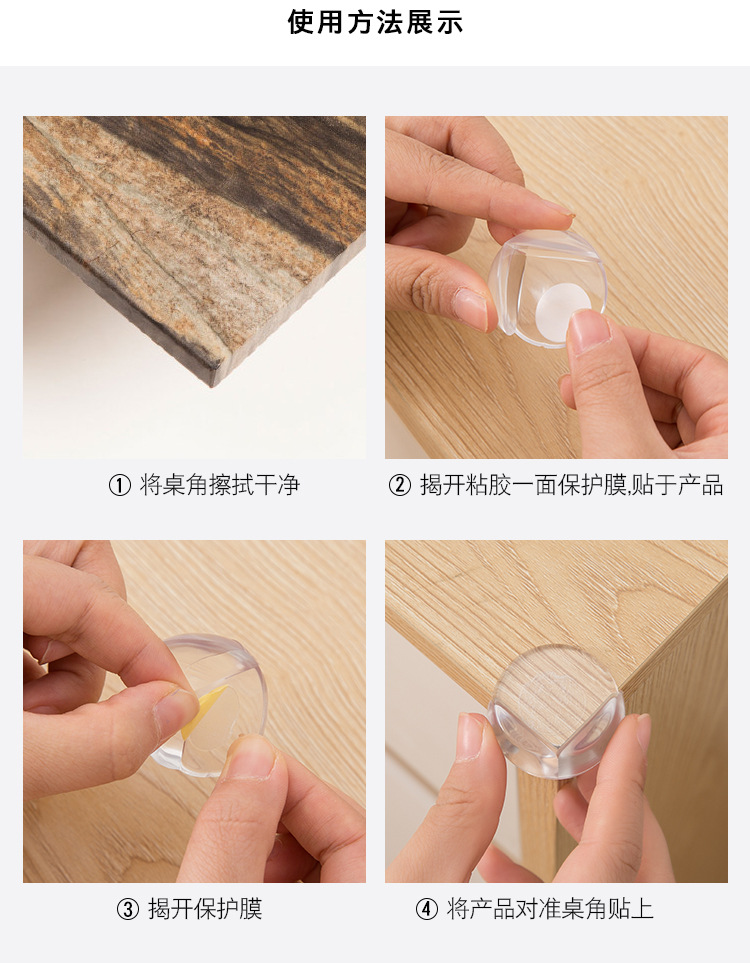 使用方法展示

① 将桌角擦拭干净

② 揭开粘胶一面保护膜,贴于产品

③ 揭开保护膜

④ 将产品对准桌角贴上