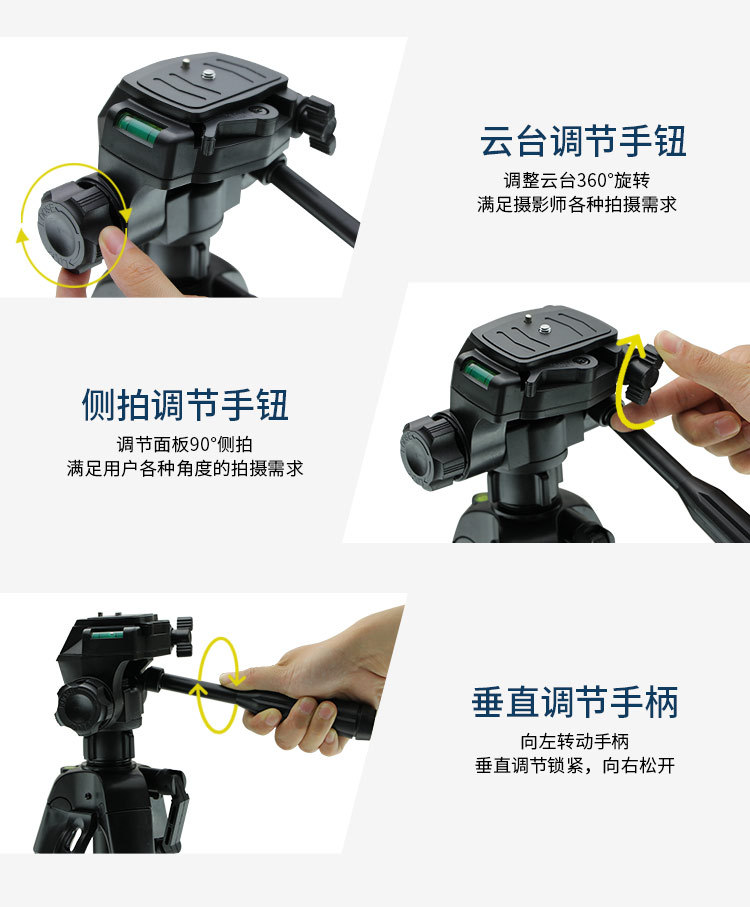 云台调节手钮
调整云台360°旋转
满足摄影师各种拍摄需求

侧拍调节手钮
调节面板90°侧拍
满足用户各种角度的拍摄需求

垂直调节手柄
向左转动手柄
垂直调节锁紧，向右松开