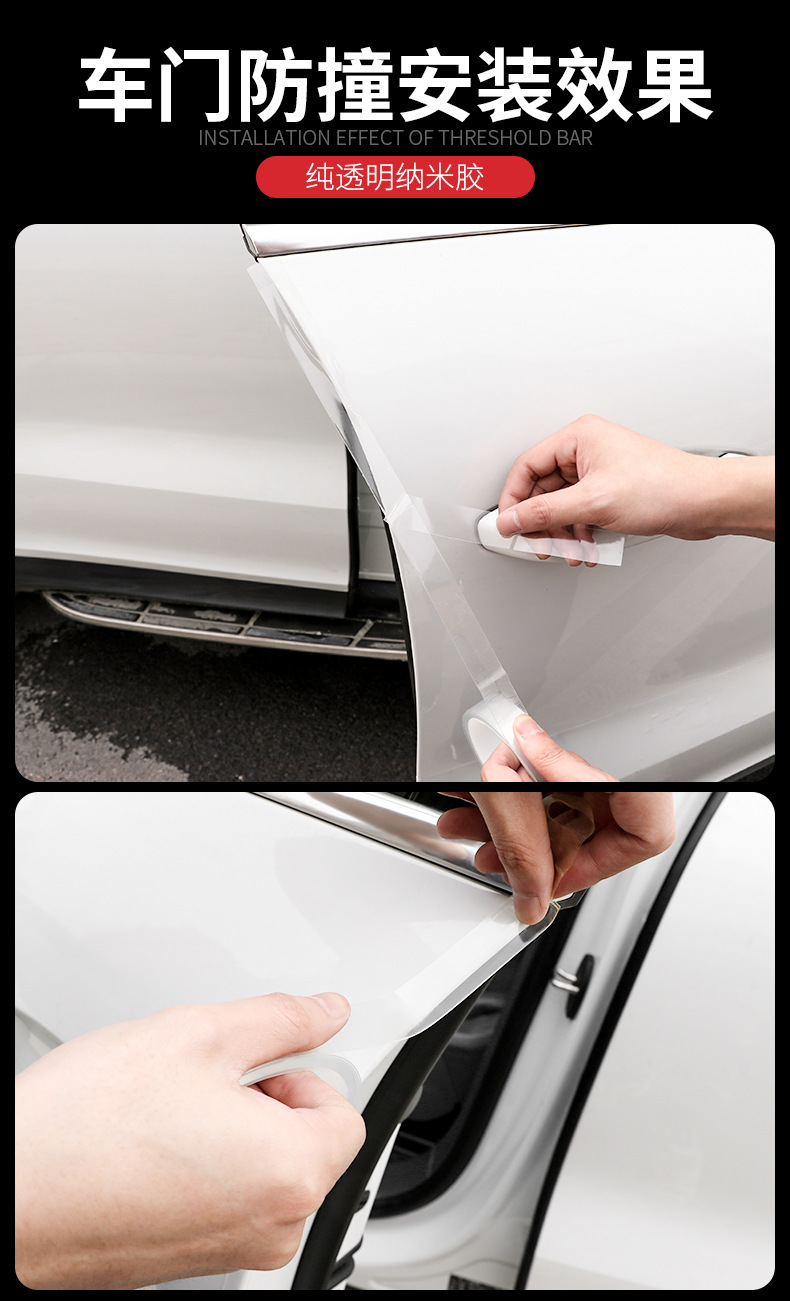 车门防撞安装效果

INSTALLATION EFFECT OF THRESHOLD BAR

纯透明纳米胶