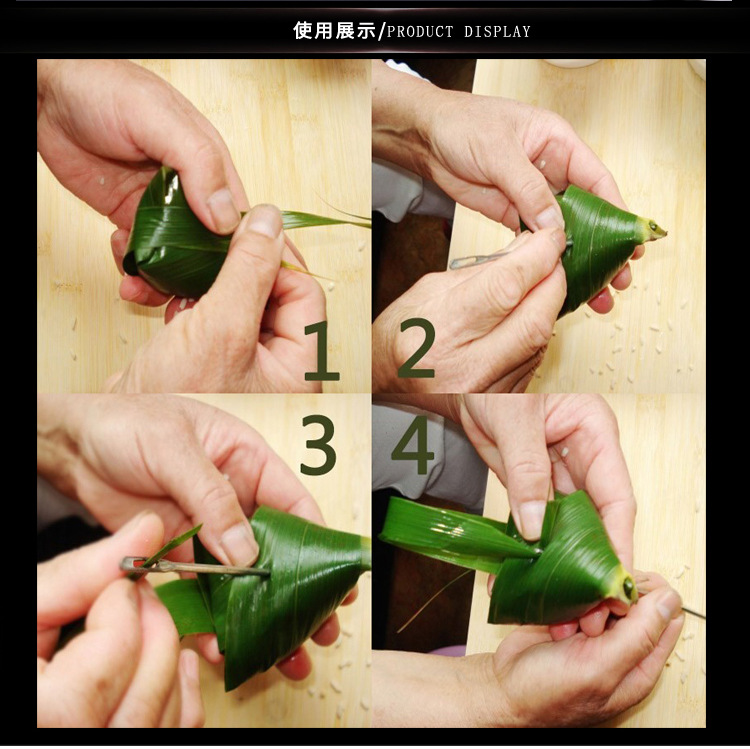 使用展示/PRODUCT DISPLAY

1

2

3

4