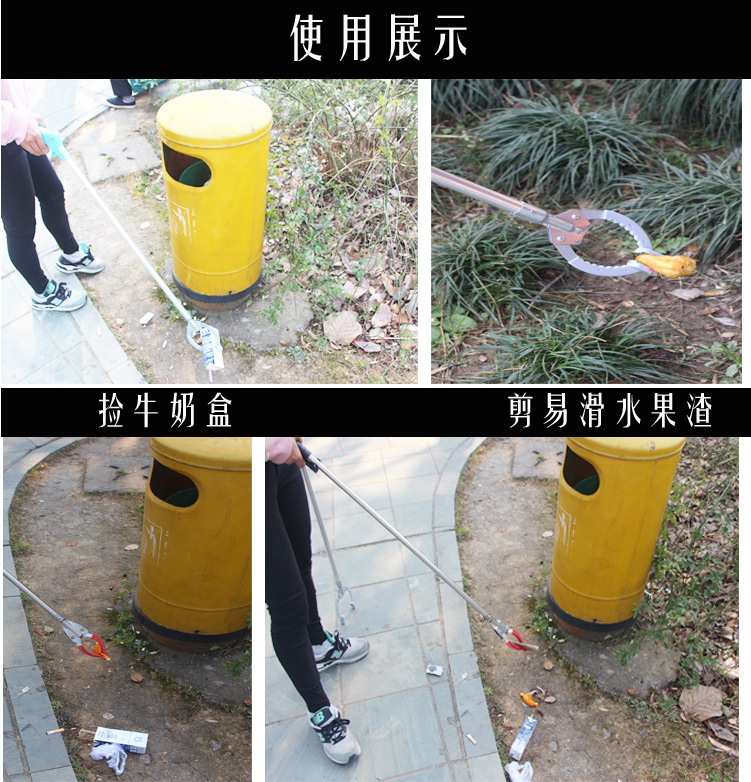 使用展示

捡牛奶盒

剪易滑水果渣