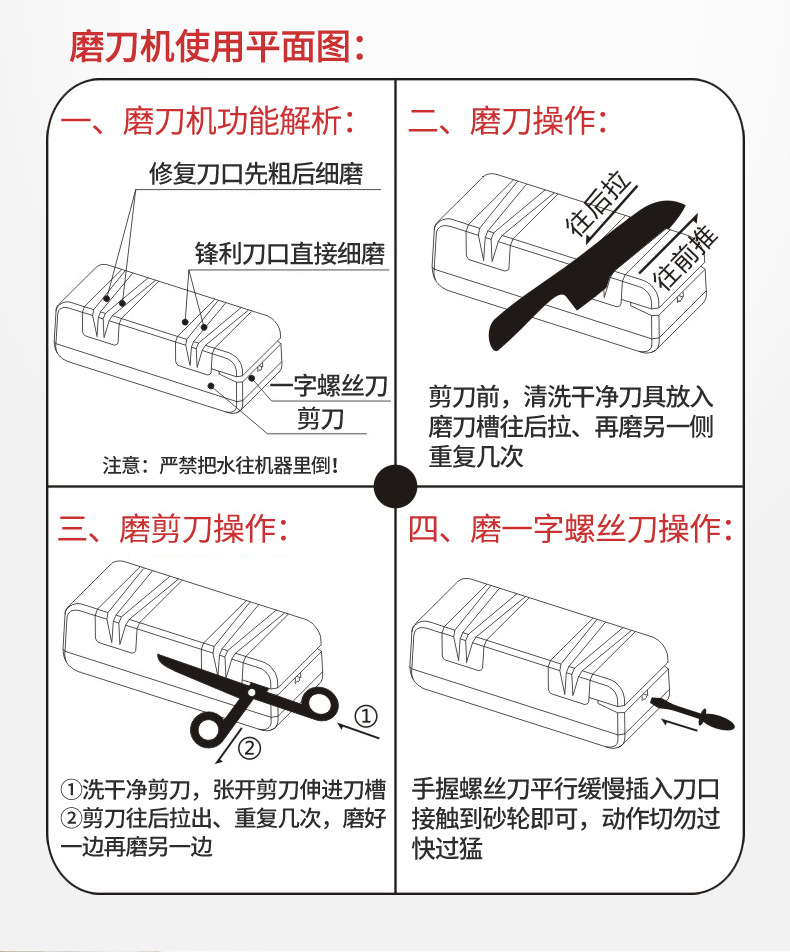 磨刀机使用平面图：

一、磨刀机功能解析：

修复刀口先粗后细磨

锋利刀口直接细磨

一字螺丝刀

剪刀

注意：严禁把水往机器里倒！

二、磨刀操作：

往后拉

往前推

剪刀前，清洗干净刀具放入磨刀槽往后拉、再磨另一侧重复几次

三、磨剪刀操作：

①

②

①洗干净剪刀，张开剪刀伸进刀槽
②剪刀往后拉出、重复几次，磨好一边再磨另一边

四、磨一字螺丝刀操作：

手握螺丝刀平行缓慢插入刀口接触到砂轮即可，动作切勿过快过猛