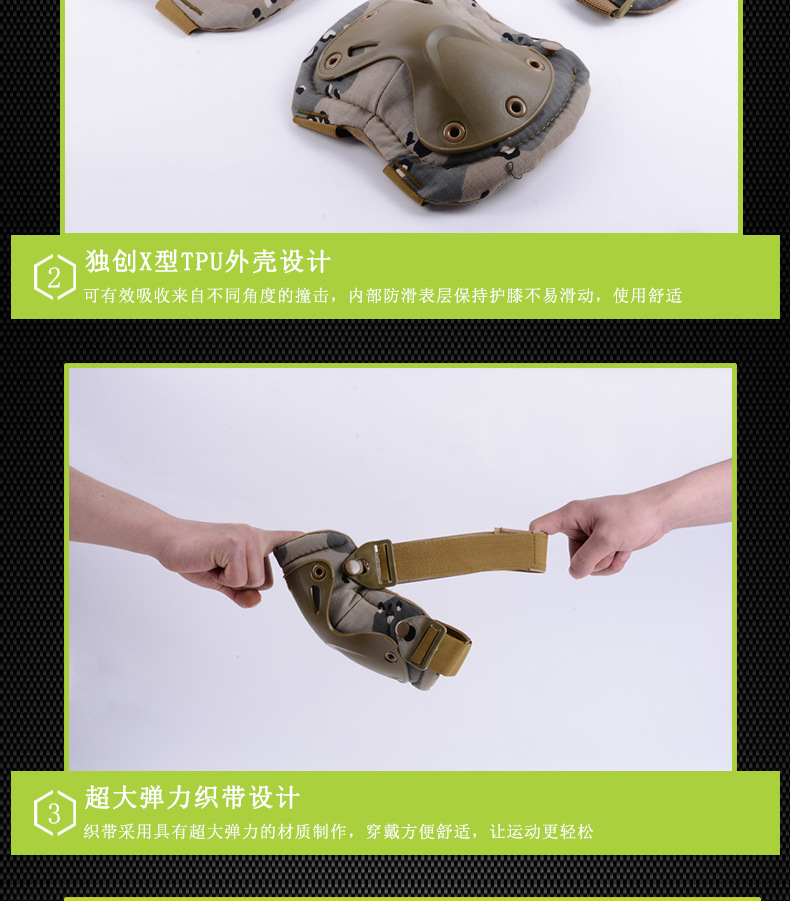 2
独创X型TPU外壳设计
可有效吸收来自不同角度的撞击，内部防滑表层保持护膝不易滑动，使用舒适

3
超大弹力织带设计
织带采用具有超大弹力的材质制作，穿戴方便舒适，让运动更轻松