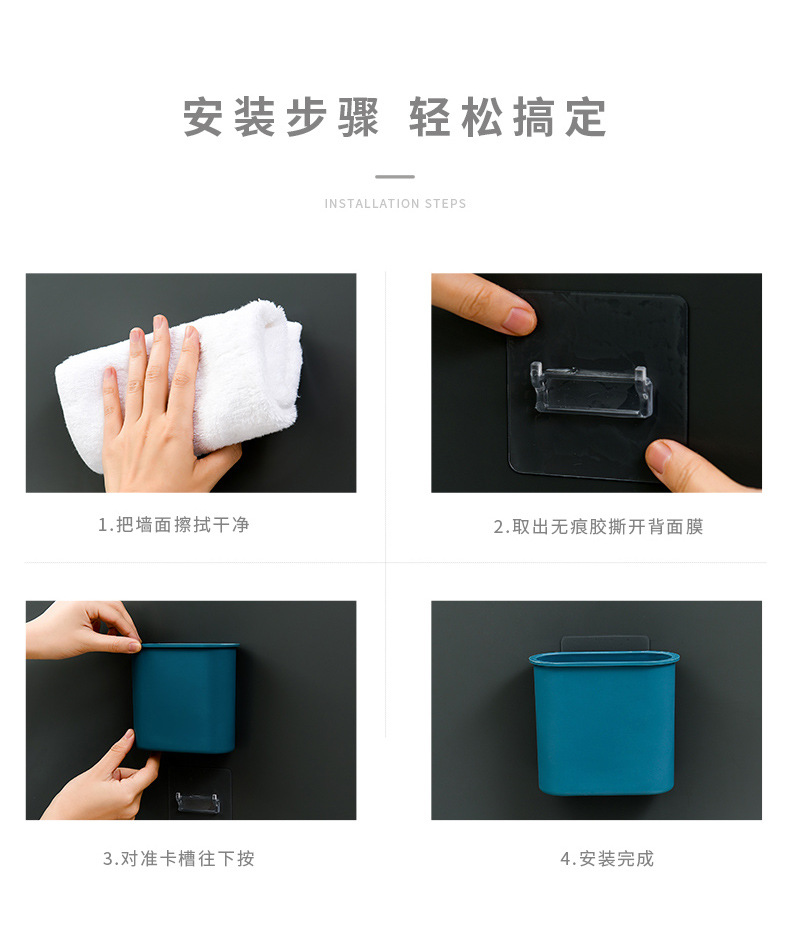 安装步骤 轻松搞定

INSTALLATION STEPS

1.把墙面擦拭干净

2.取出无痕胶撕开背面膜

3.对准卡槽往下按

4.安装完成