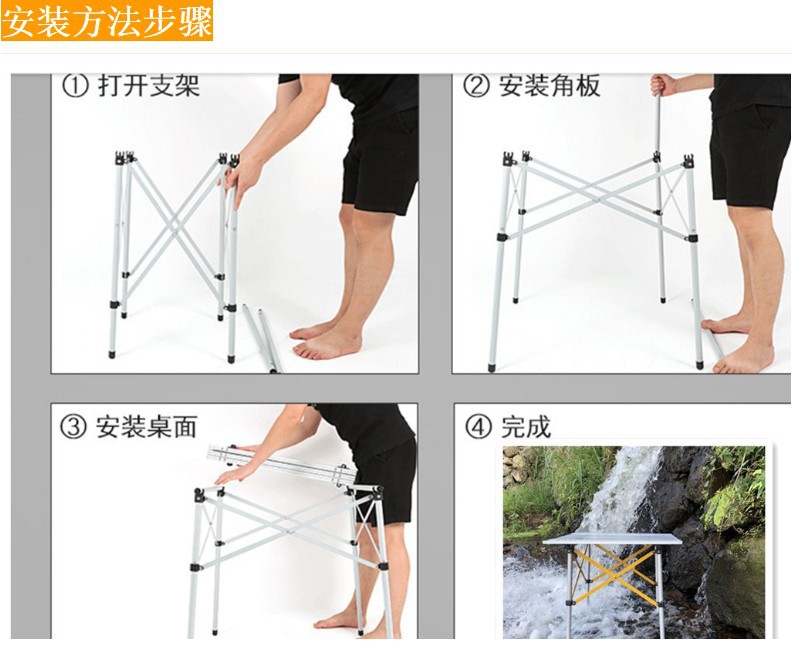 安装方法步骤

① 打开支架

② 安装角板

③ 安装桌面

④ 完成