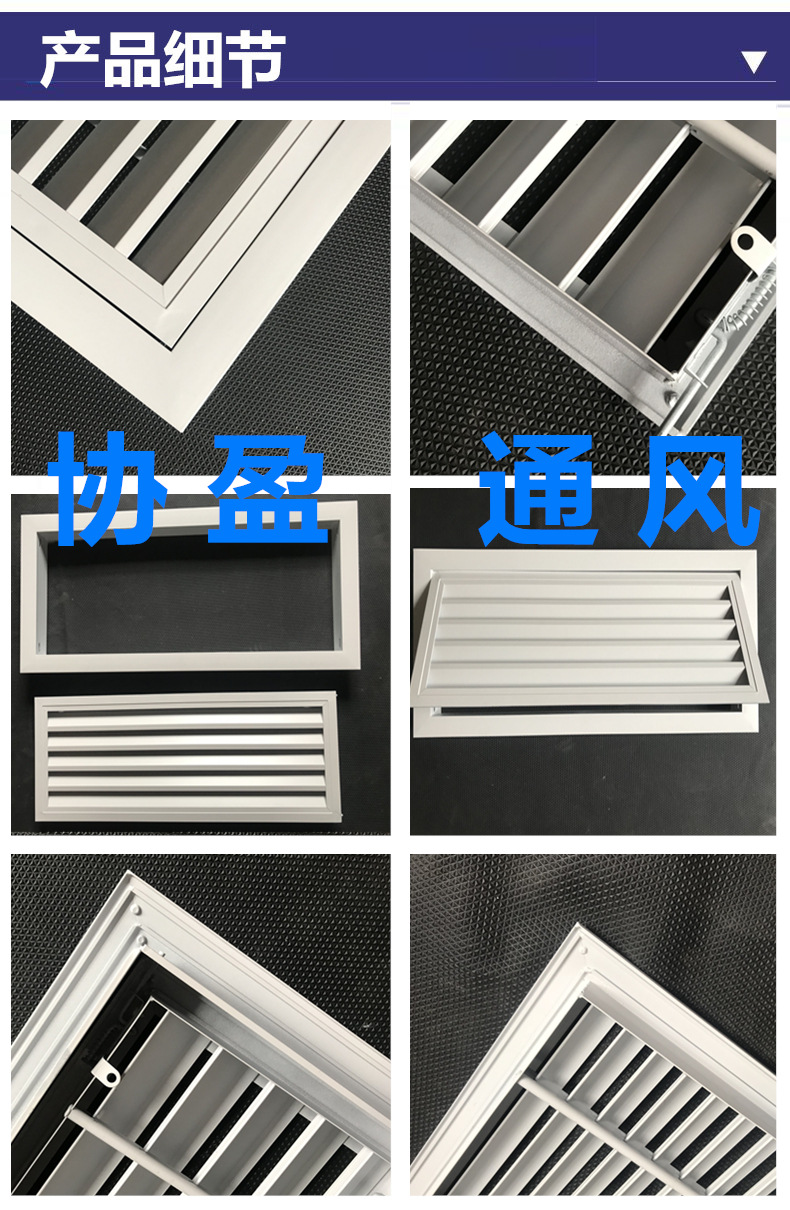 产品细节

协盈 通风