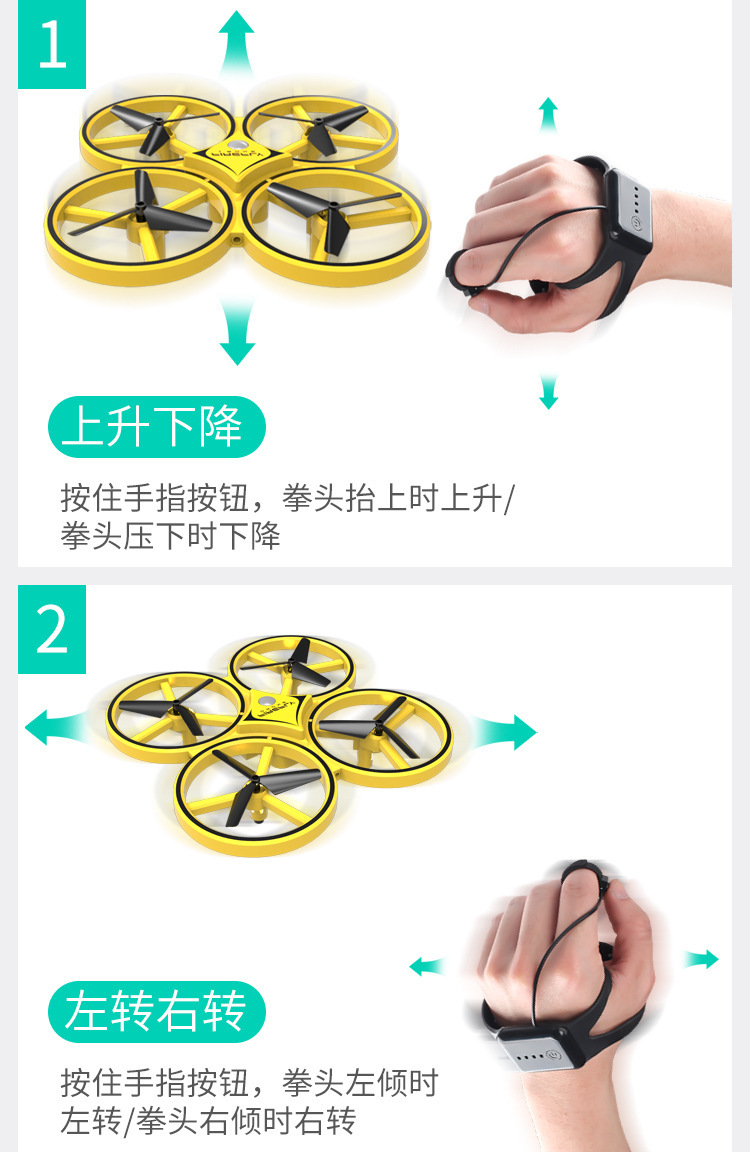 1

上升下降

按住手指按钮，拳头抬上时上升/拳头压下时下降

2

左转右转

按住手指按钮，拳头左倾时左转/拳头右倾时右转