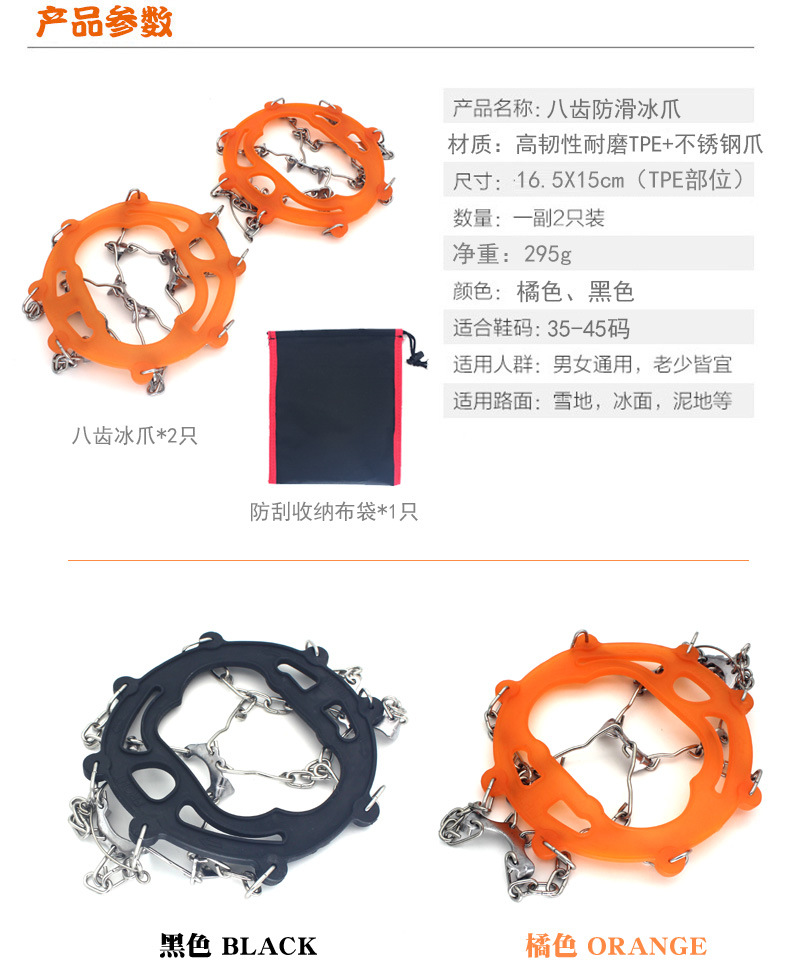 产品参数

产品名称：八齿防滑冰爪
材质：高韧性耐磨TPE+不锈钢爪
尺寸：16.5X15cm（TPE部位）
数量：一副2只装
净重：295g
颜色：橘色、黑色
适合鞋码：35-45码
适用人群：男女通用，老少皆宜
适用路面：雪地，冰面，泥地等

八齿冰爪*2只

防刮收纳布袋*1只

黑色 BLACK

橘色 ORANGE