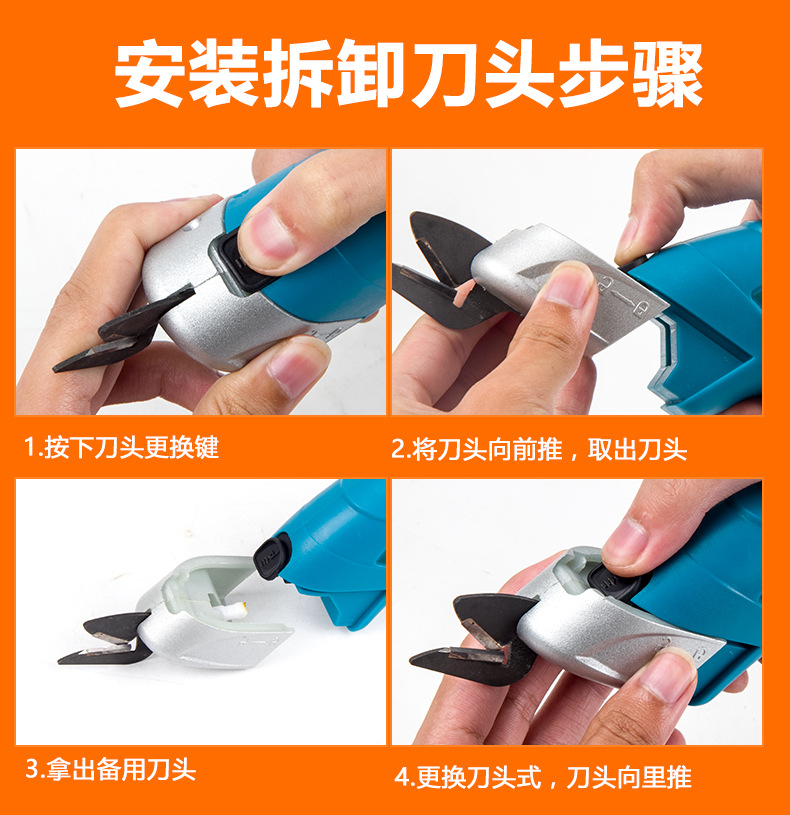 安装拆卸刀头步骤

1.按下刀头更换键

2.将刀头向前推，取出刀头

3.拿出备用刀头

4.更换刀头式，刀头向里推