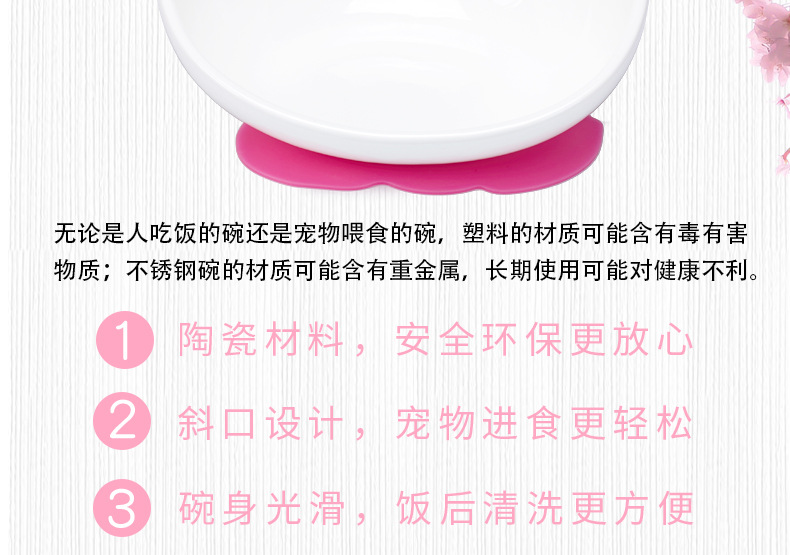 无论是人吃饭的碗还是宠物喂食的碗，塑料的材质可能含有毒有害物质；不锈钢碗的材质可能含有重金属，长期使用可能对健康不利。

1 陶瓷材料，安全环保更放心

2 斜口设计，宠物进食更轻松

3 碗身光滑，饭后清洗更方便