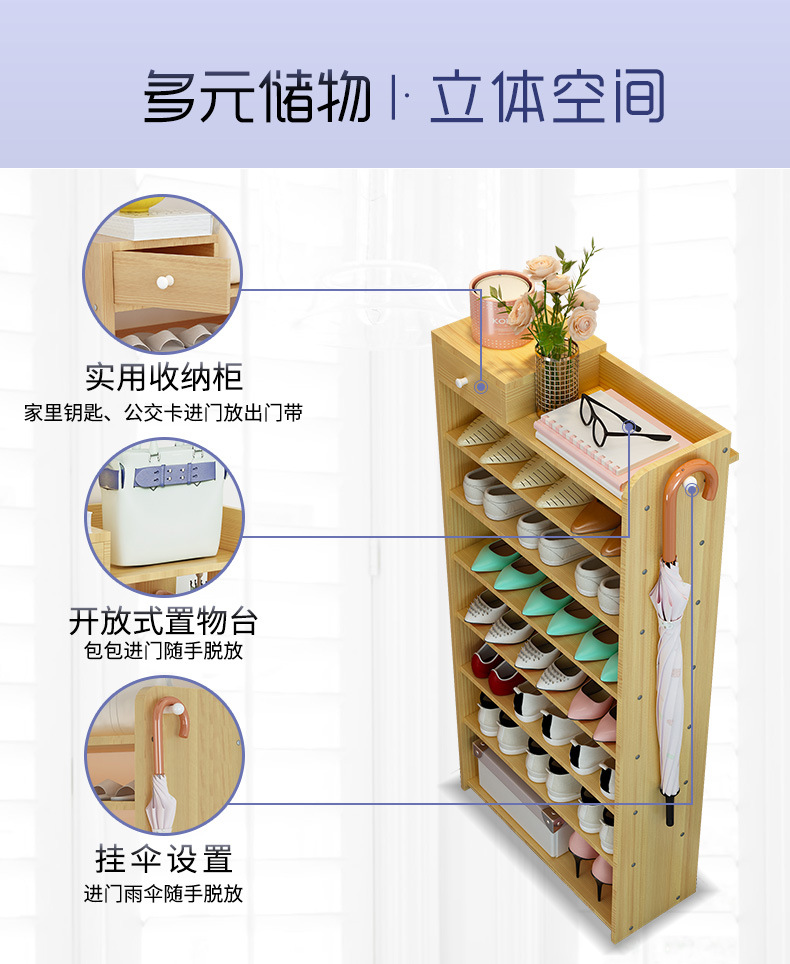 多元储物 | 立体空间

实用收纳柜
家里钥匙、公交卡进门放出门带

开放式置物台
包包进门随手脱放

挂伞设置
进门雨伞随手脱放