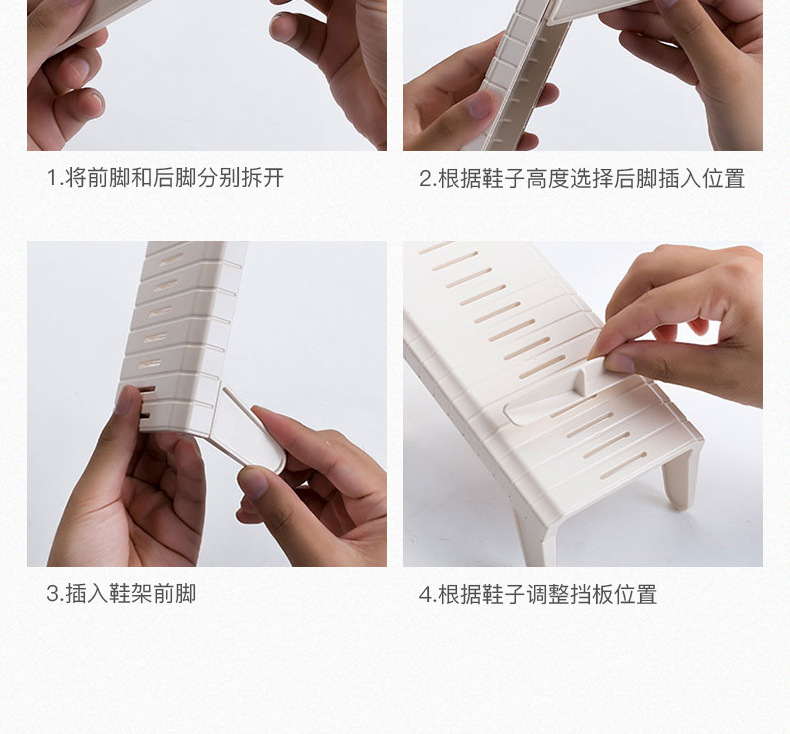 1.将前脚和后脚分别拆开

2.根据鞋子高度选择后脚插入位置

3.插入鞋架前脚

4.根据鞋子调整挡板位置