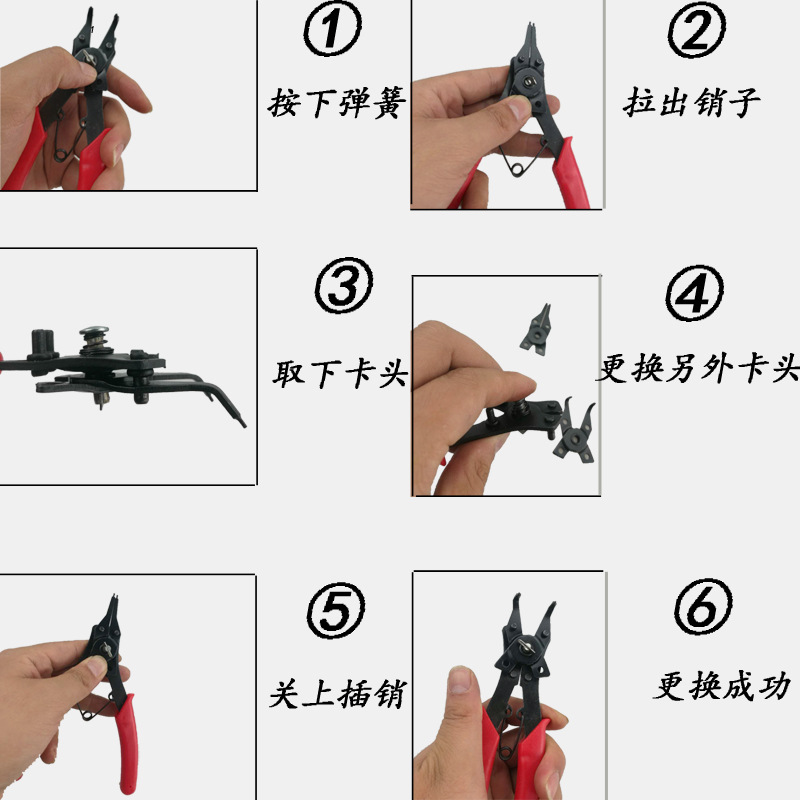 ①
按下弹簧

②
拉出销子

③
取下卡头

④
更换另外卡头

⑤
关上插销

⑥
更换成功