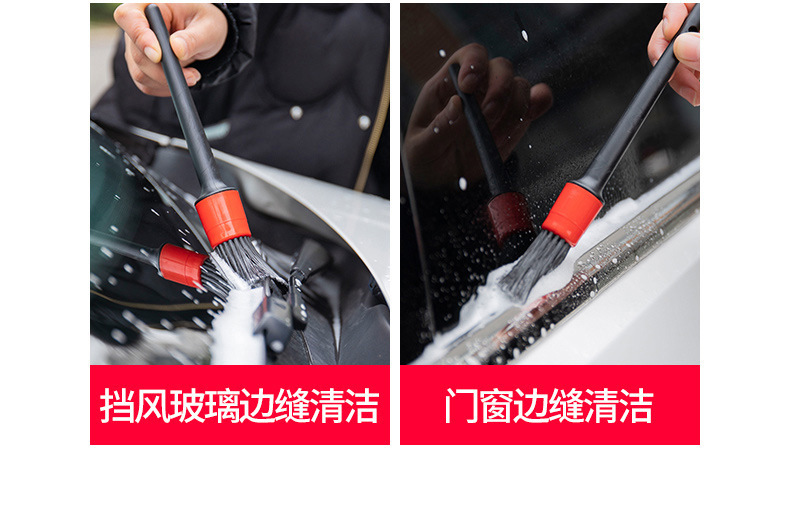 挡风玻璃边缝清洁

门窗边缝清洁