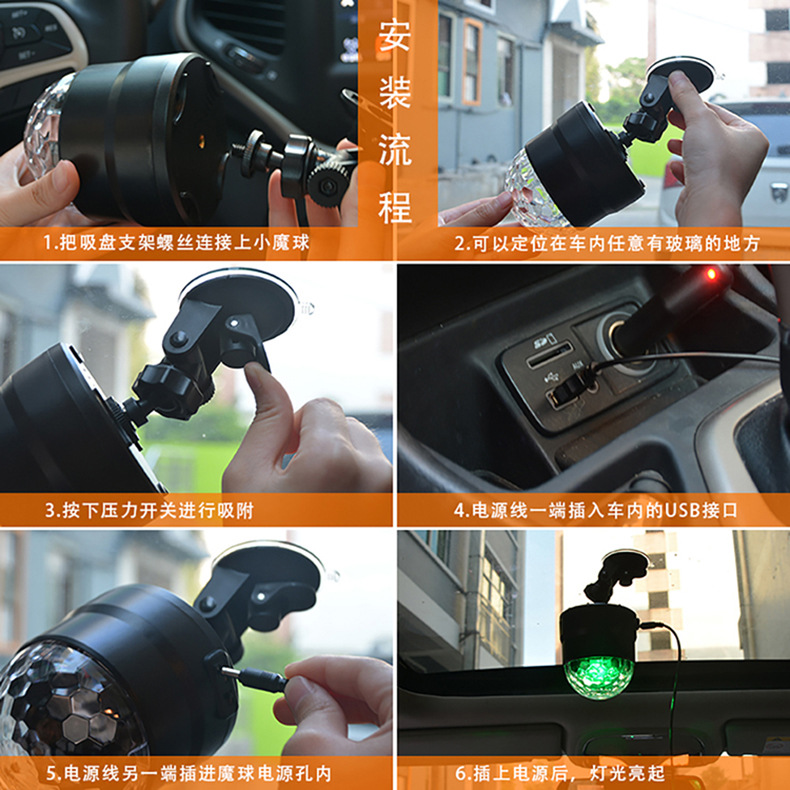 安装流程

1.把吸盘支架螺丝连接上小魔球

2.可以定位在车内任意有玻璃的地方

3.按下压力开关进行吸附

4.电源线一端插入车内的USB接口

5.电源线另一端插进魔球电源孔内

6.插上电源后，灯光亮起