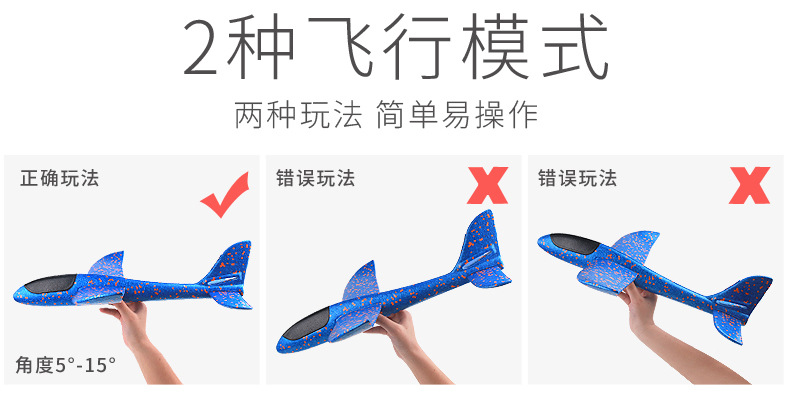 2种飞行模式

两种玩法 简单易操作

正确玩法

角度5°-15°

错误玩法

错误玩法