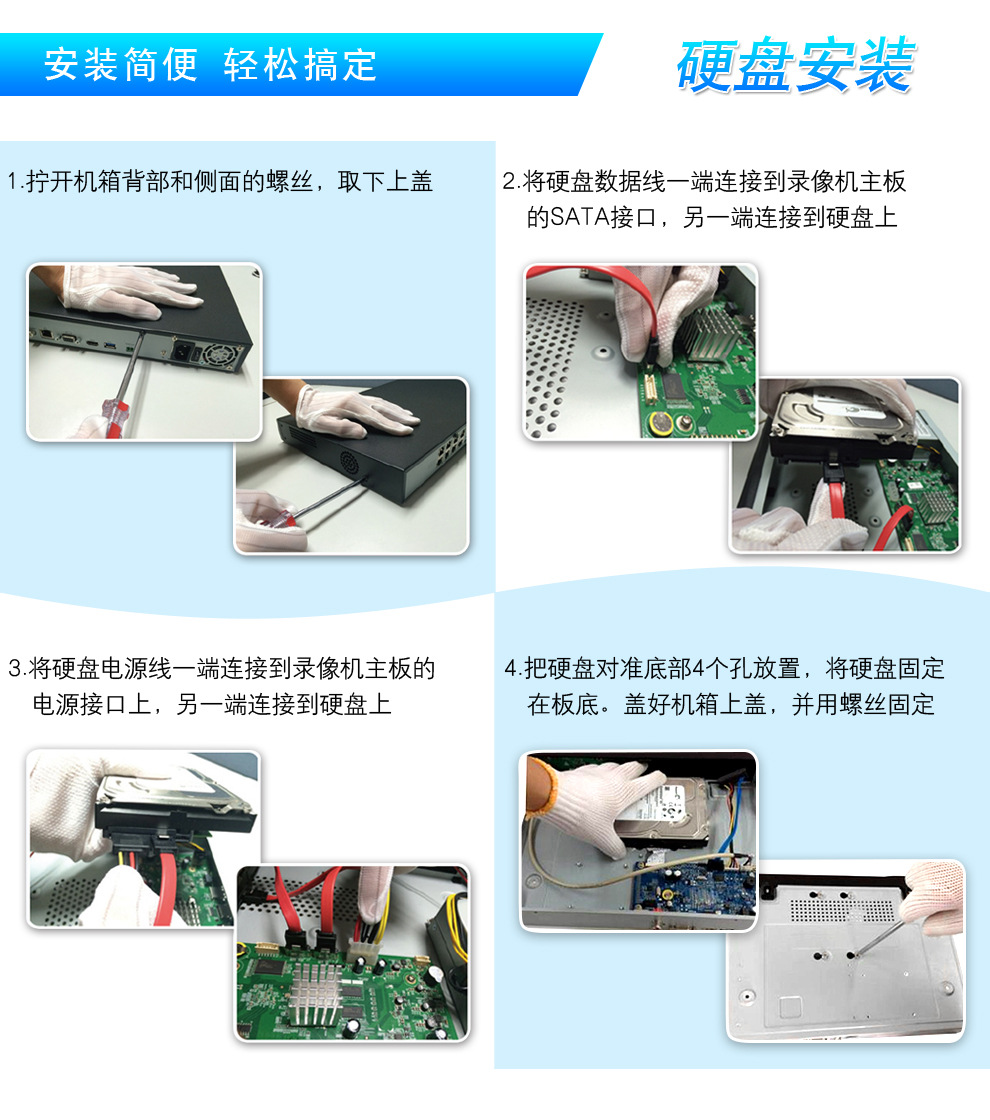 安装简便 轻松搞定

硬盘安装

1.拧开机箱背部和侧面的螺丝，取下上盖

2.将硬盘数据线一端连接到录像机主板的SATA接口，另一端连接到硬盘上

3.将硬盘电源线一端连接到录像机主板的电源接口上，另一端连接到硬盘上

4.把硬盘对准底部4个孔放置，将硬盘固定在板底。盖好机箱上盖，并用螺丝固定