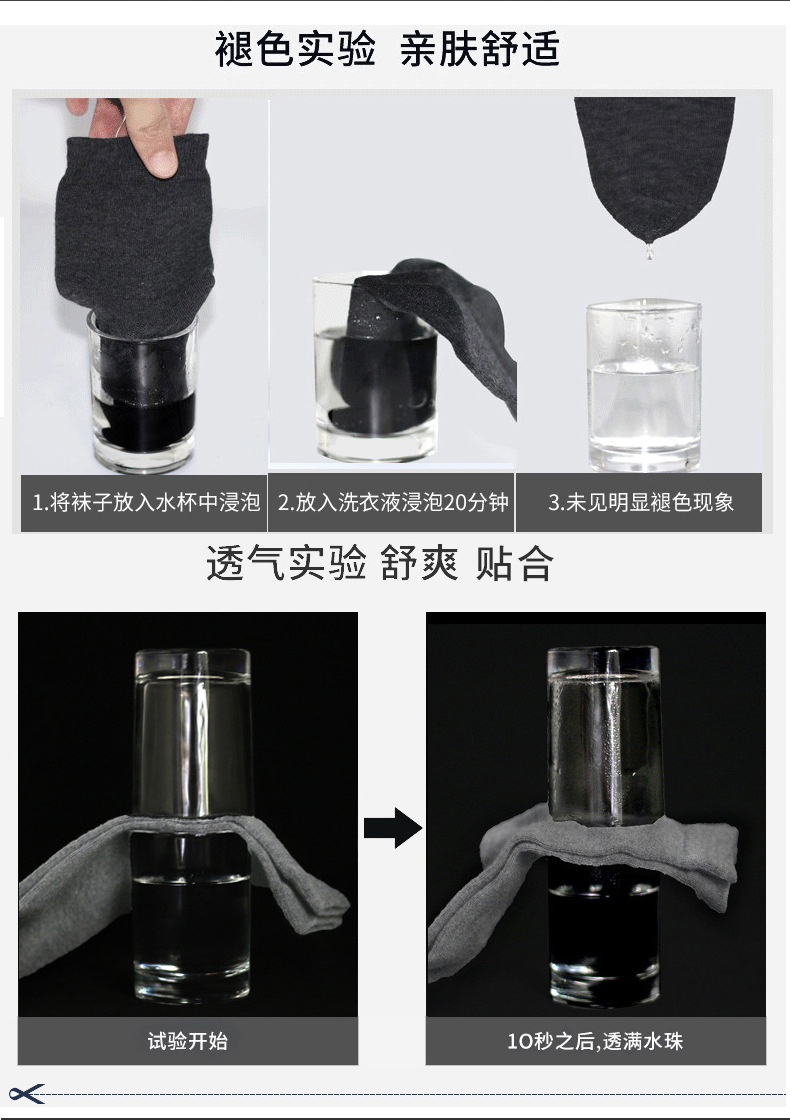 褪色实验 亲肤舒适

1.将袜子放入水杯中浸泡

2.放入洗衣液浸泡20分钟

3.未见明显褪色现象

透气实验 舒爽 贴合

试验开始

10秒之后,透满水珠