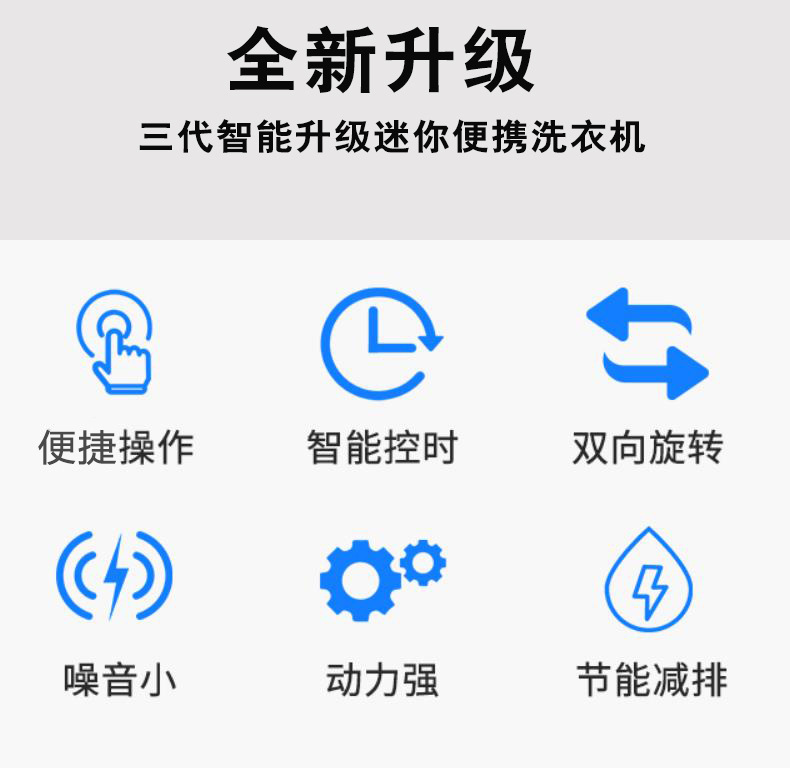 全新升级

三代智能升级迷你便携洗衣机

便捷操作

智能控时

双向旋转

噪音小

动力强

节能减排