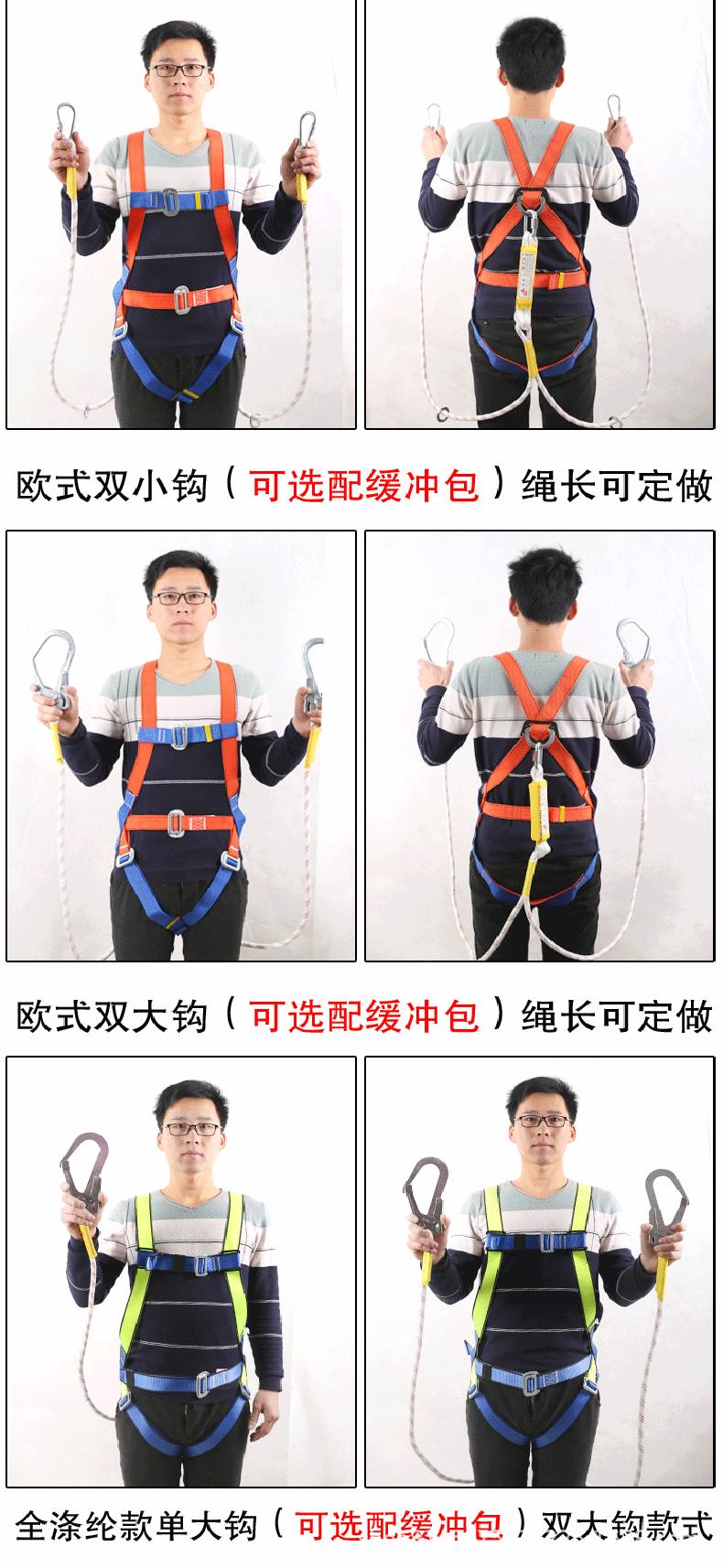 欧式双小钩（可选配缓冲包）绳长可定做

欧式双大钩（可选配缓冲包）绳长可定做

全涤纶款单大钩（可选配缓冲包）双大钩款式